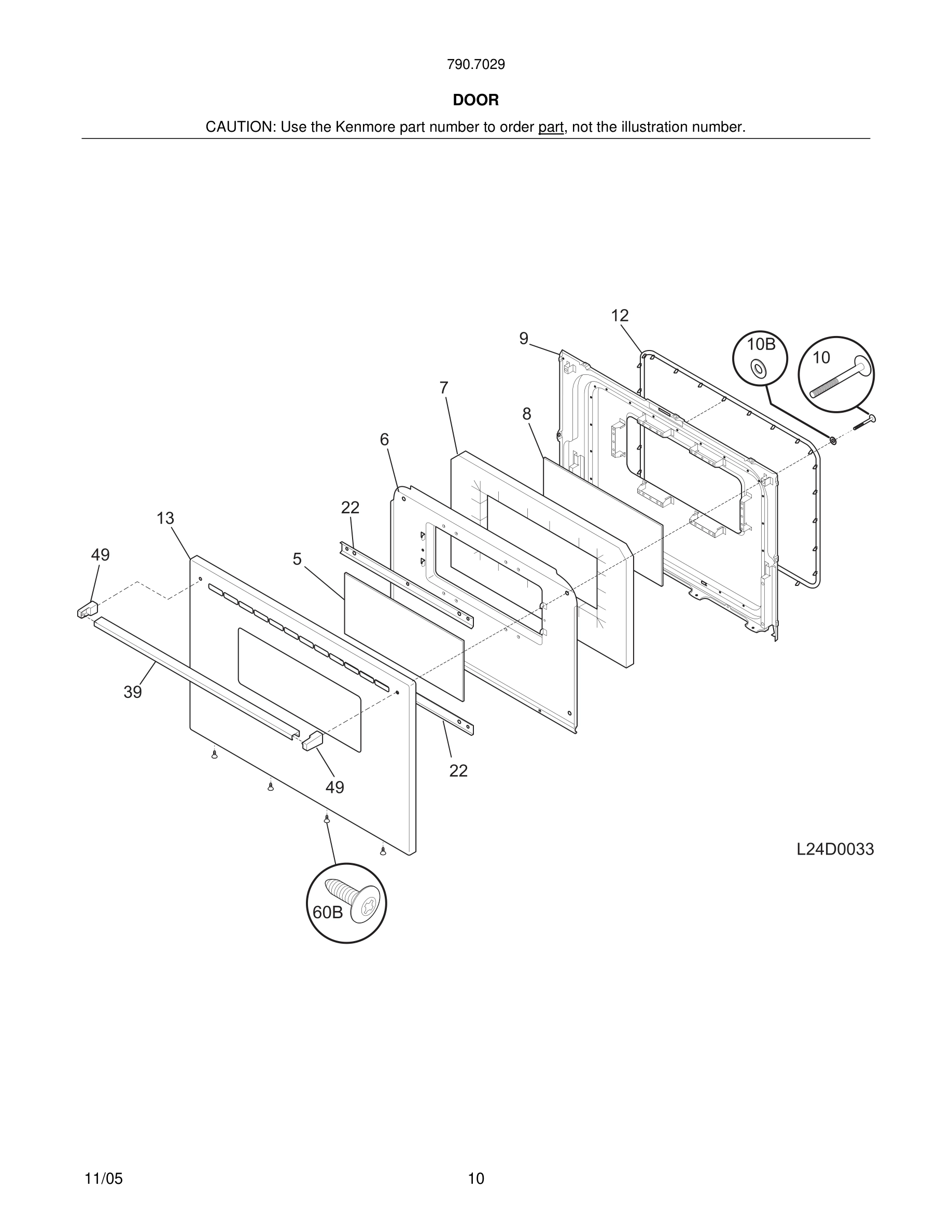 790.7029

DOOR

CAUTION: Use the Kenmore part number to order part, not the illustration number.

12
9
10B
10
7
8
6
22
13
49
5
39
22
49
L24D0033
60B

11/05
10