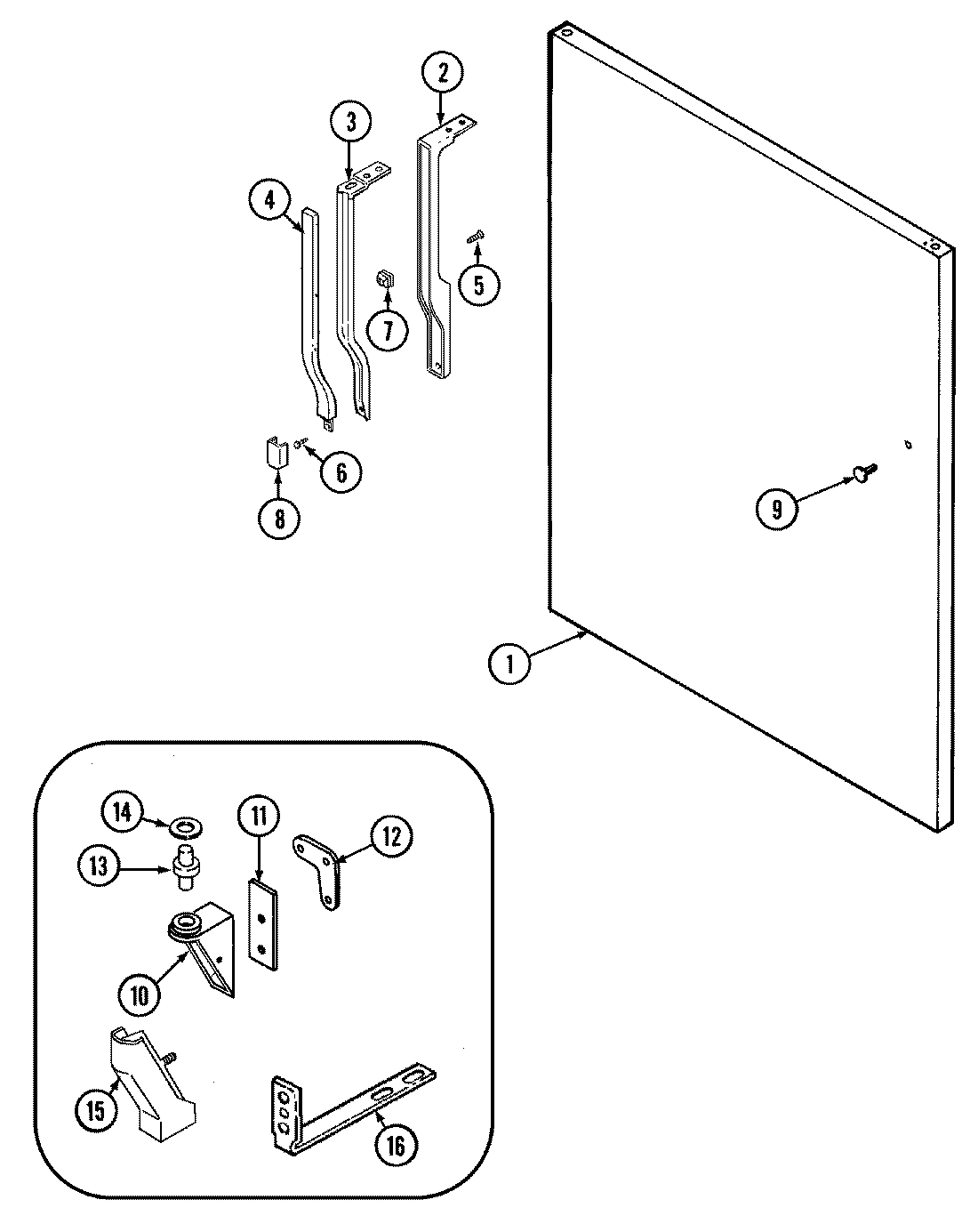 2
3
4
5
7
6
8
9
1
14
11
12
13
10
15
16