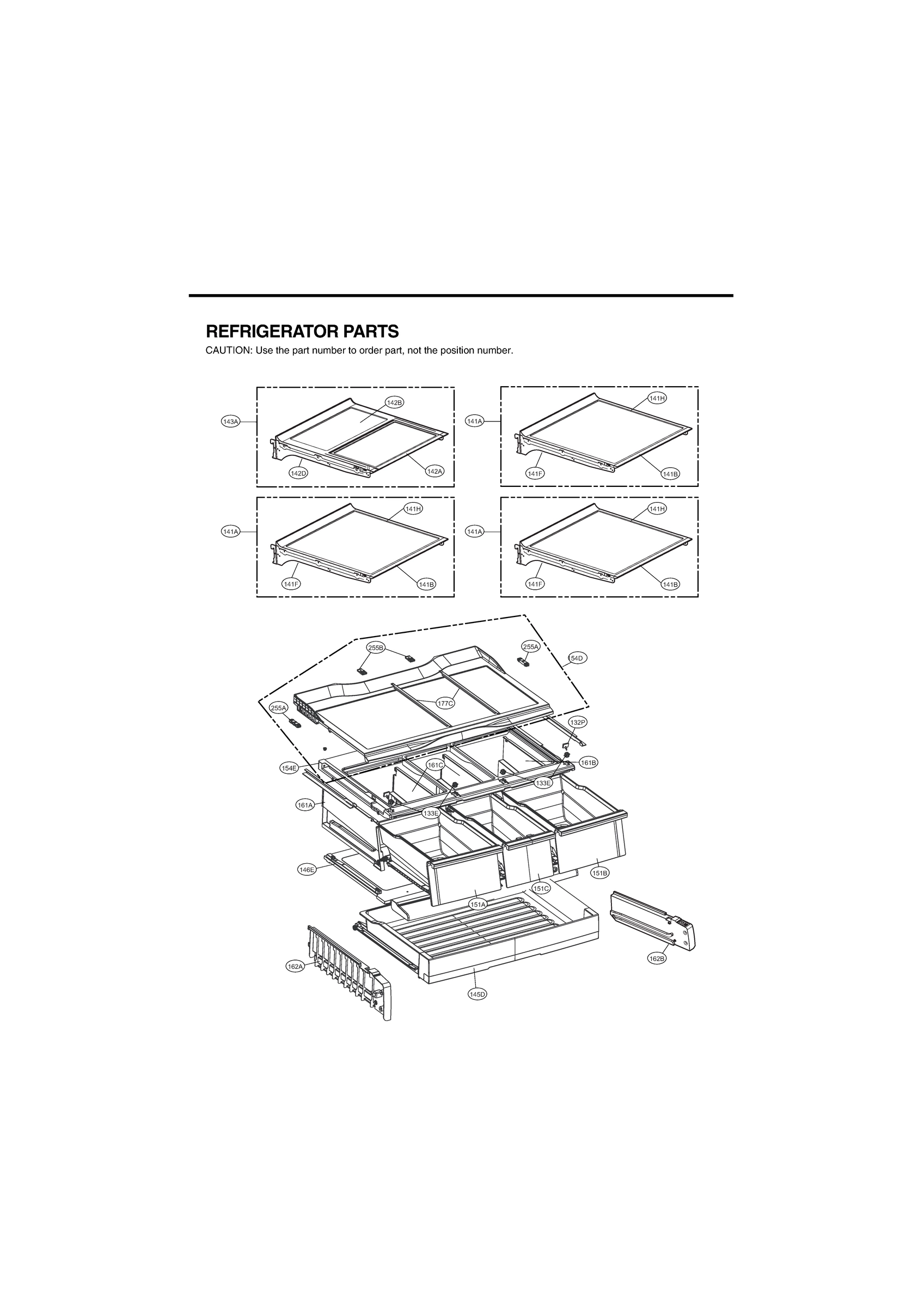 REFRIGERATOR PARTS

CAUTION: Use the part number to order part, not the position number.

143A
142B
142D
142A

141A
141H
141F
141B

141A
141H
141F
141B

141A
141H
141F
141B

255B
255A
54D
177C
255A
132P
154E
161C
161B
133E
161A
133E
146E
151B
151C
151A
162A
162B
145D