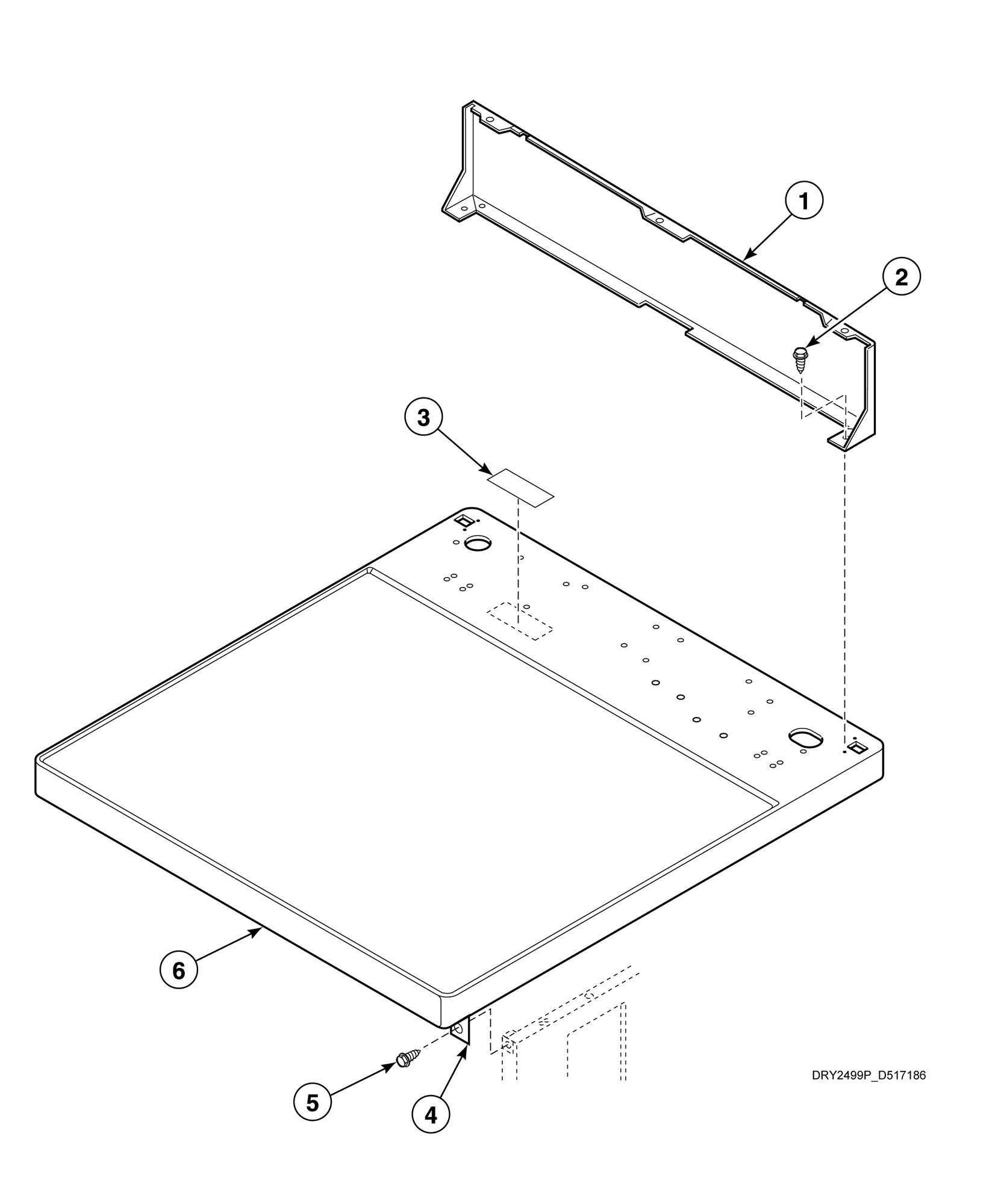 1
2
3
6
5
4
DRY2499P_D517186