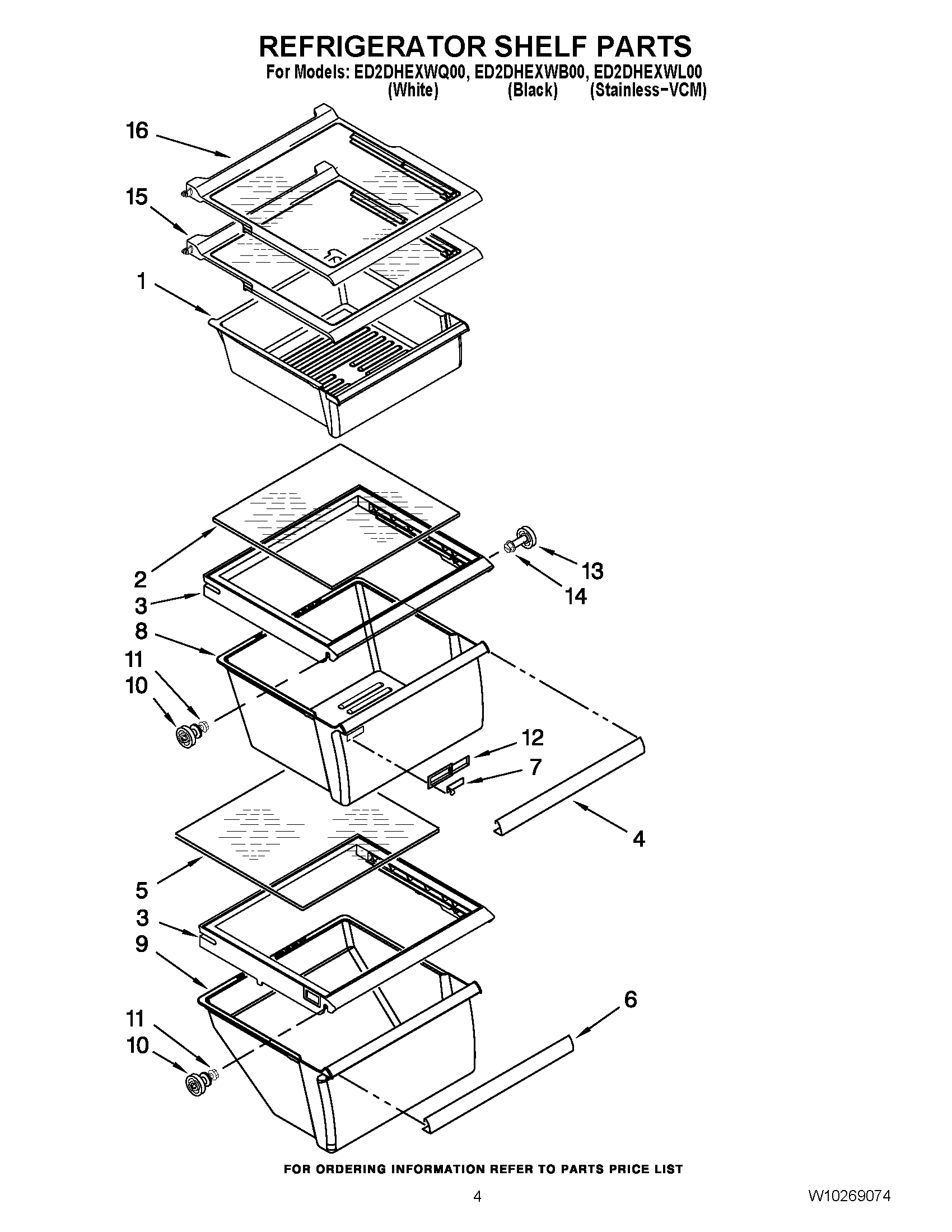 REFRIGERATOR SHELF PARTS

For Models: ED2DHEXWQ00, ED2DHEXWB00, ED2DHEXWL00
(White) (Black) (Stainless-VCM)

16
15
1
2
3
8
11
10
13
14
12
7
4
5
3
9
11
10
6

FOR ORDERING INFORMATION REFER TO PARTS PRICE LIST

4

W10269074