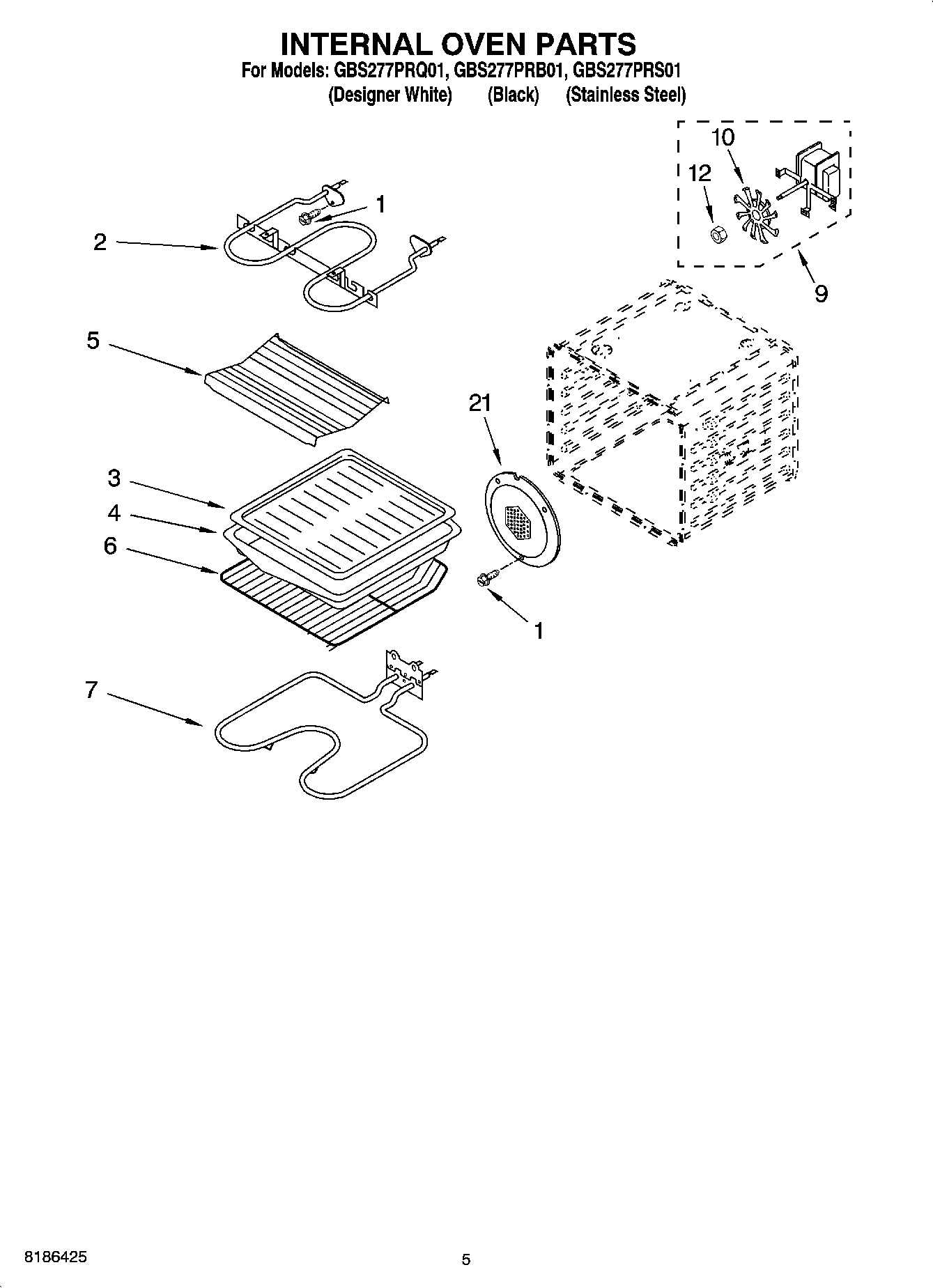 INTERNAL OVEN PARTS
For Models: GBS277PRQ01, GBS277PRB01, GBS277PRS01
(Designer White) (Black) (Stainless Steel)

10
12
1
2
9
5
21
3
4
6
1
7

8186425
5