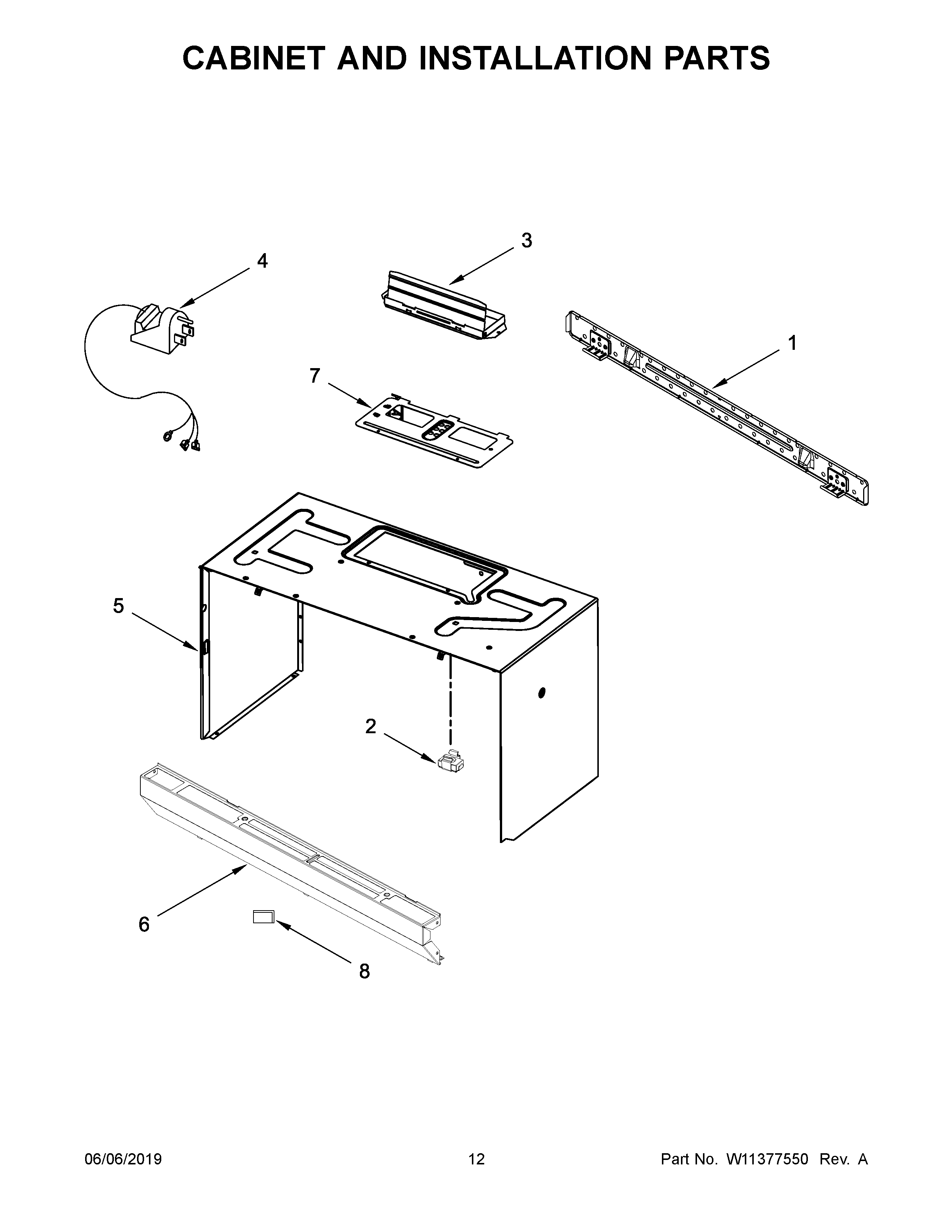 CABINET AND INSTALLATION PARTS

3

4

1

7

5

2

6

8

06/06/2019

12

Part No. W11377550 Rev. A