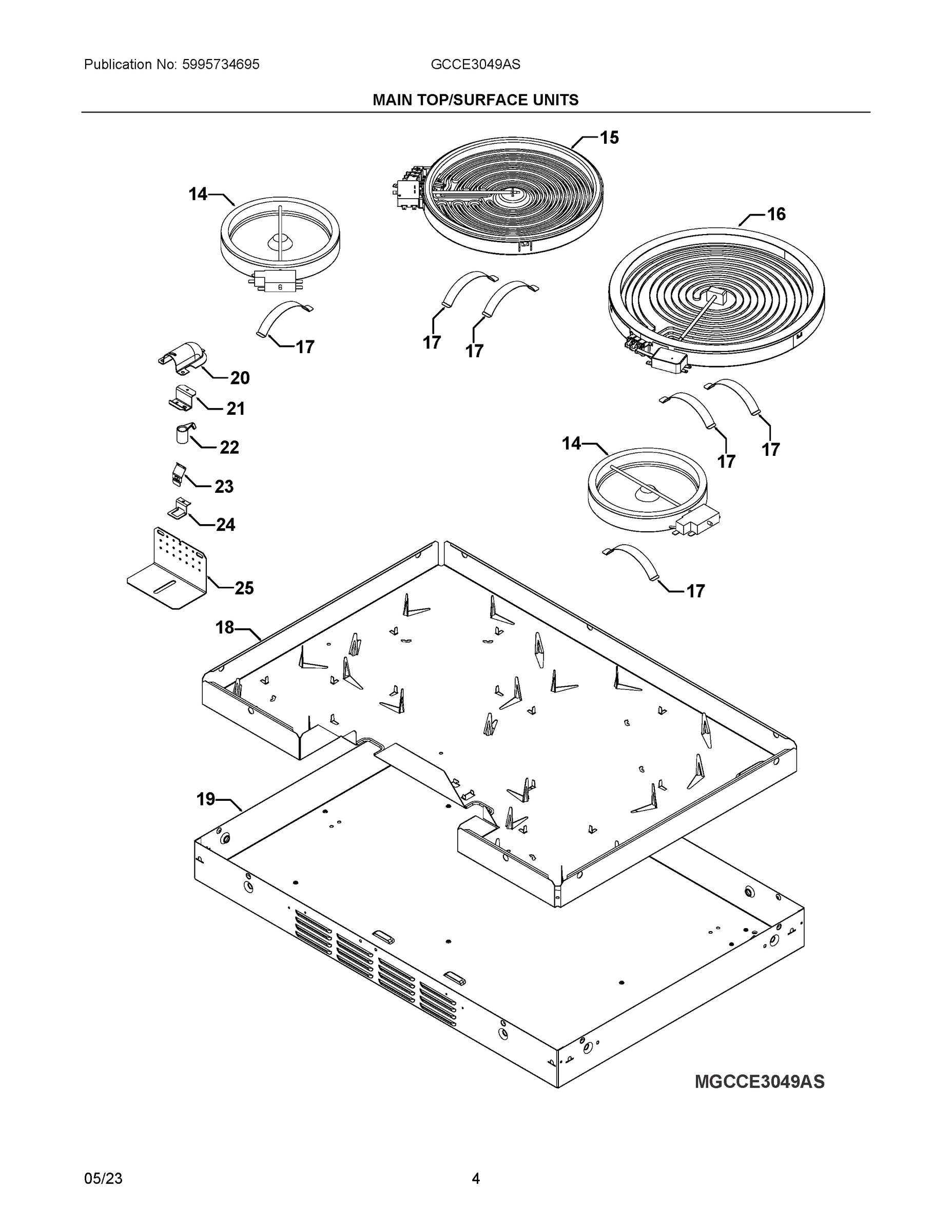 Publication No: 5995734695

GCCE3049AS

MAIN TOP/SURFACE UNITS

15
14
16
17
17
17
20
21
22
23
24
25
14
17
17
17
18
19

MGCCE3049AS

05/23

4