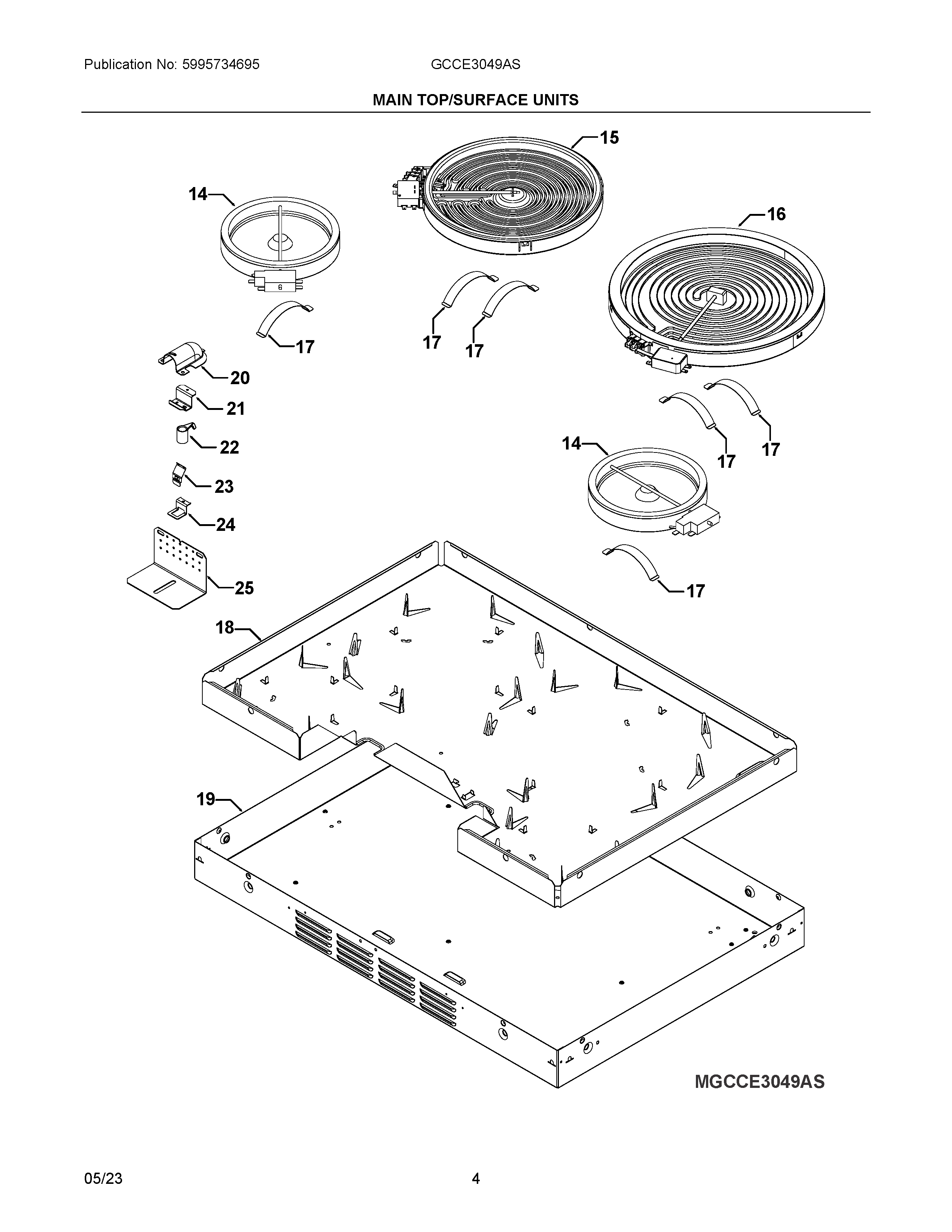 Publication No: 5995734695

GCCE3049AS

MAIN TOP/SURFACE UNITS

15

14

16

17

17

17

20

21

22

23

24

25

14

17

17

17

18

19

MGCCE3049AS

05/23

4