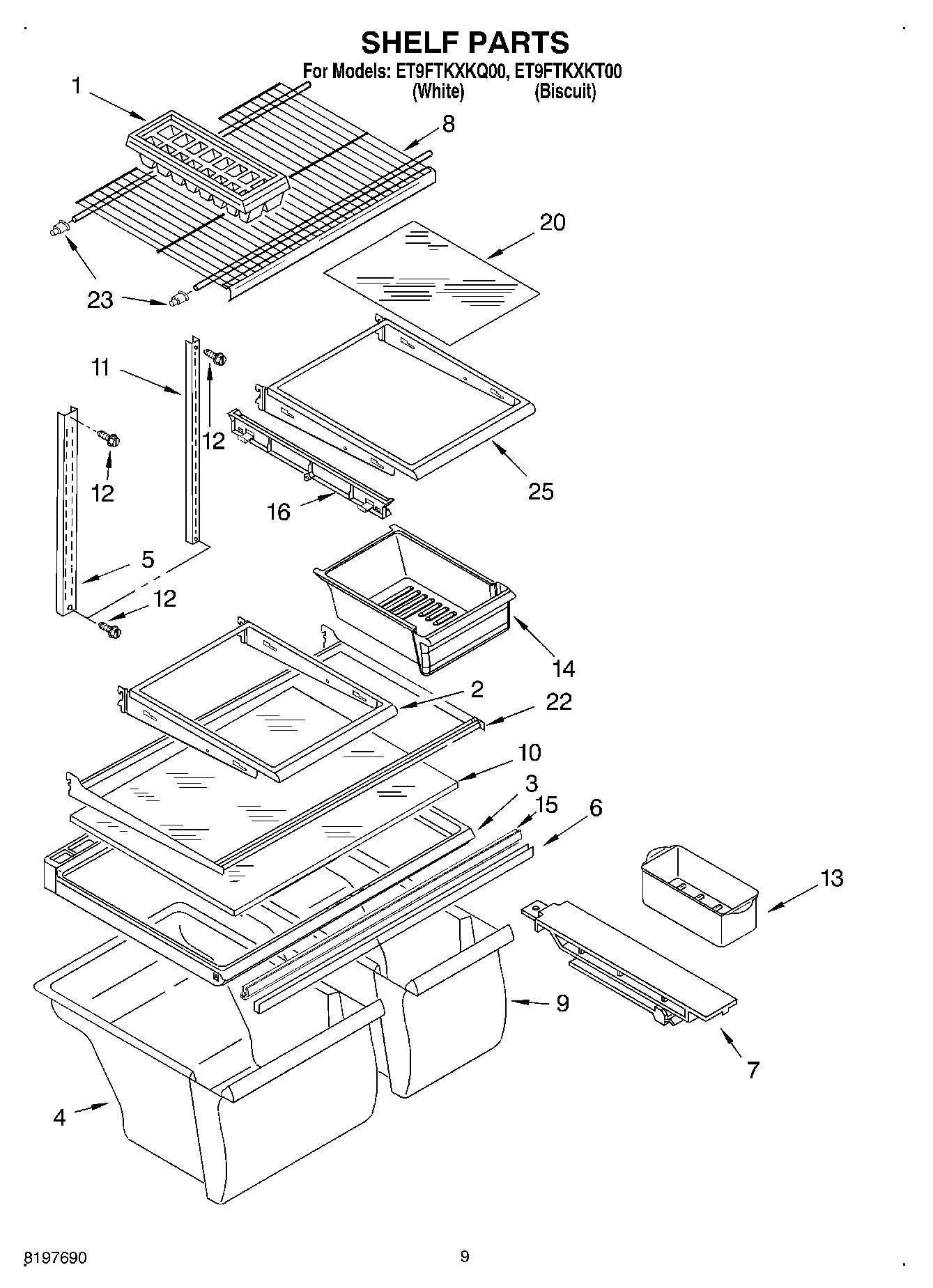 SHELF PARTS
For Models: ET9FTKXKQ00, ET9FTKXKT00
(White) (Biscuit)

1
8
20
23
11
12
12
25
16
5
12
14
2
22
10
3
15
6
13
9
7
4

8197690
9