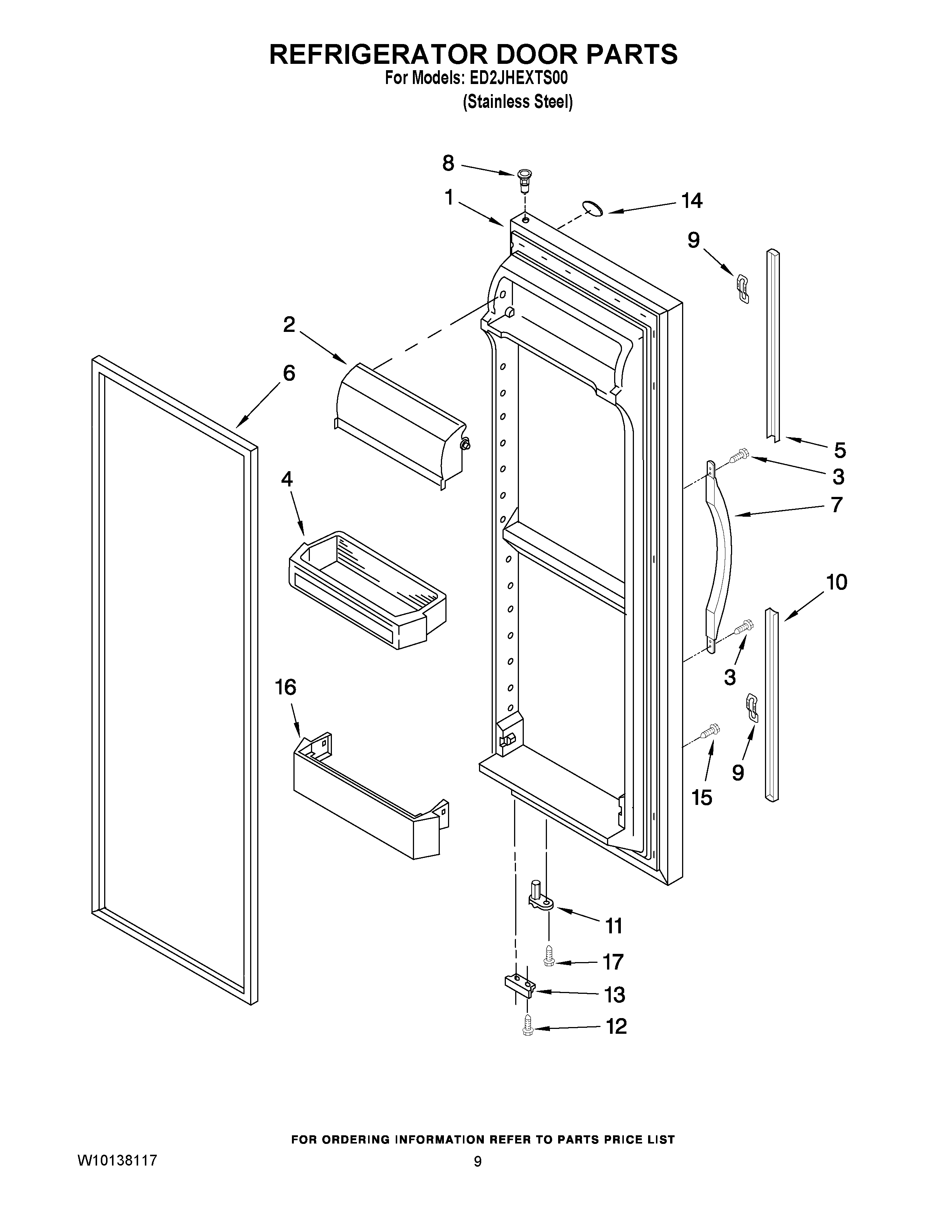 REFRIGERATOR DOOR PARTS
For Models: ED2JHEXTS00
(Stainless Steel)

8
1
14
9
2
6
5
3
7
4
10
3
16
9
15
11
17
13
12

FOR ORDERING INFORMATION REFER TO PARTS PRICE LIST
W10138117
9