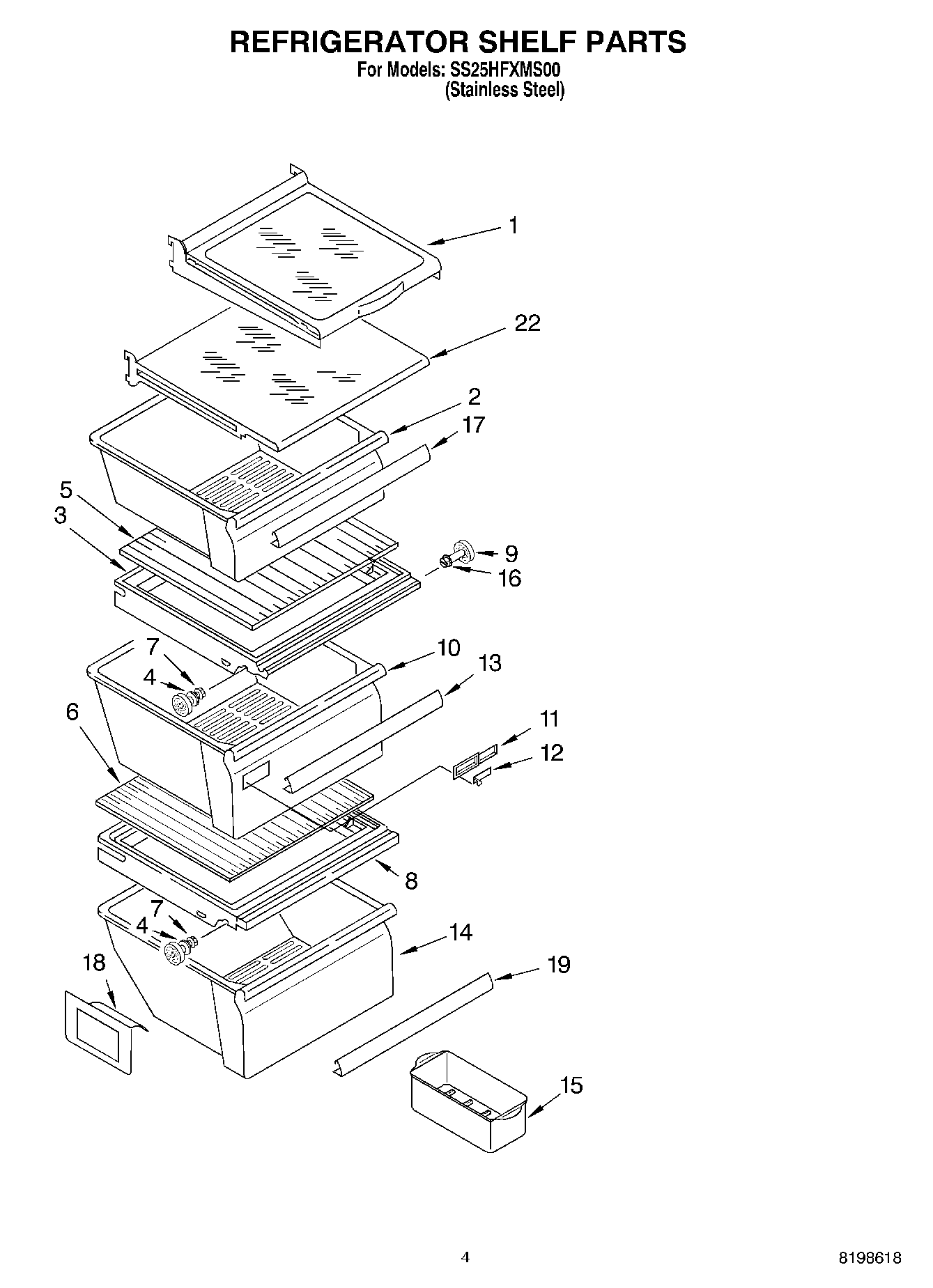 REFRIGERATOR SHELF PARTS
For Models: SS25HFXMS00
(Stainless Steel)

1
22
2
17
5
3
9
16
7
4
10
13
6
11
12
8
7
4
14
18
19
15

4

8198618