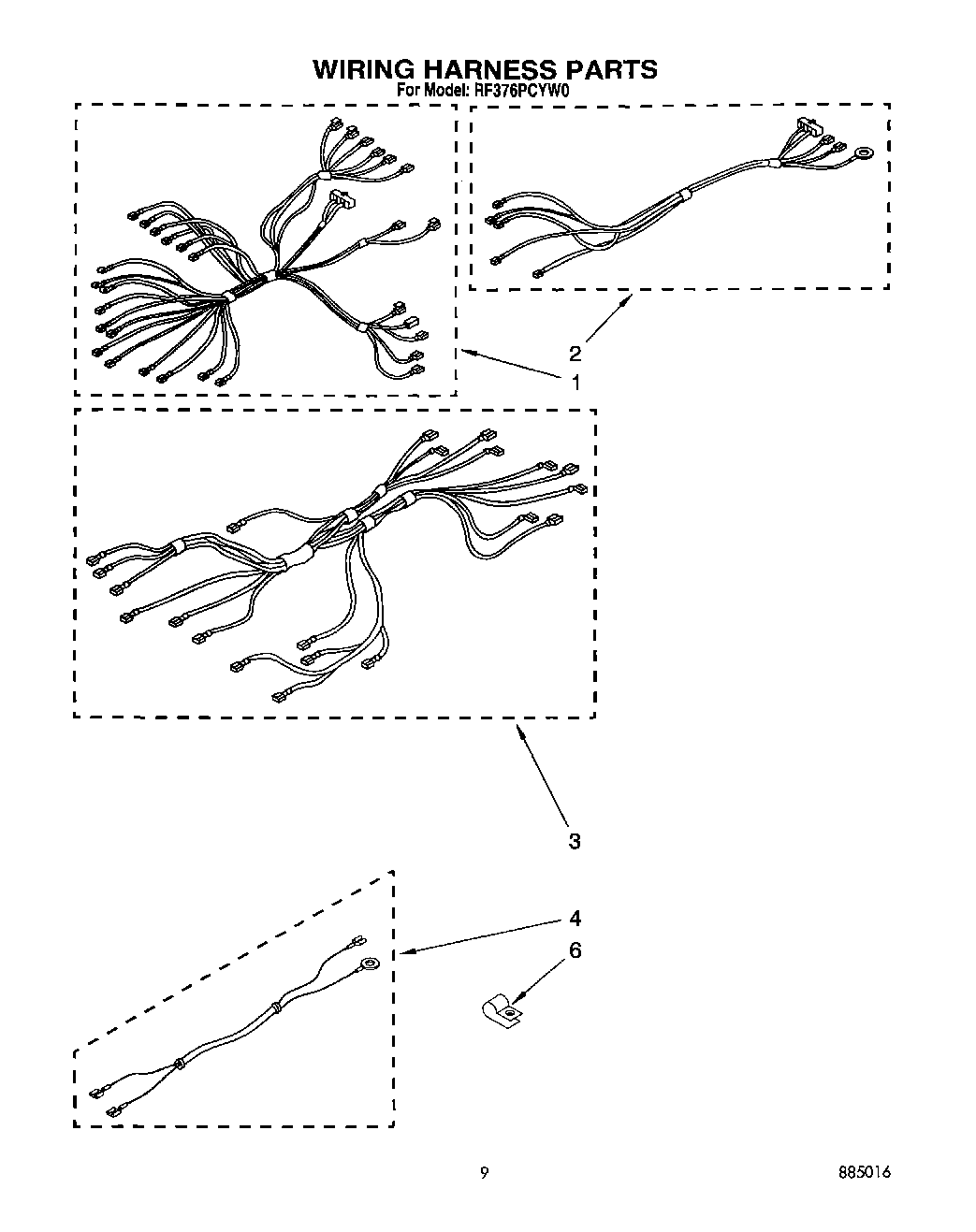 WIRING HARNESS PARTS
For Model: RF376PCYW0

2

1

3

4

6

9

885016