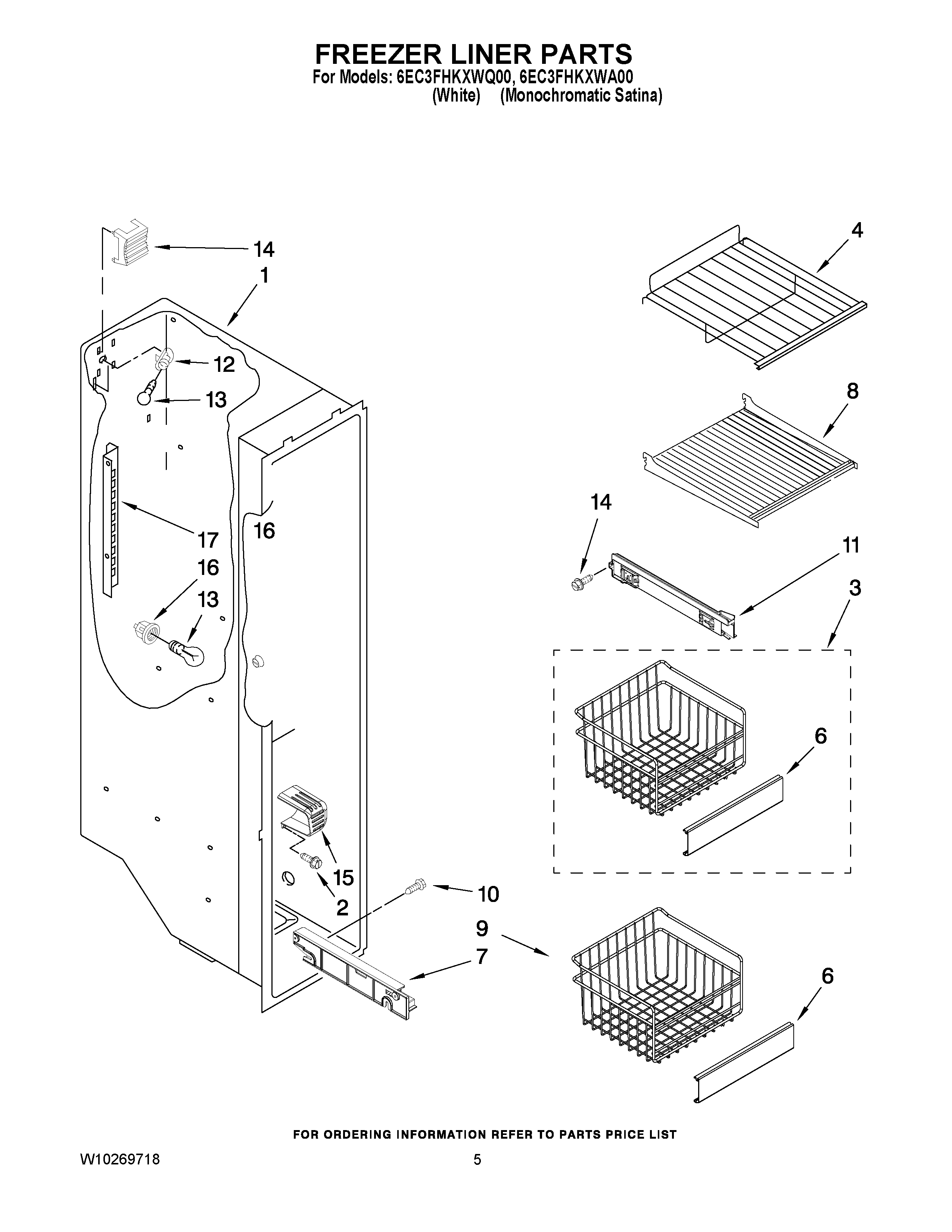 FREEZER LINER PARTS
For Models: 6EC3FHKXWQ00, 6EC3FHKXWA00
(White) (Monochromatic Satina)

14
1
12
13
17
16
16
13
15
2
10
7
4
8
14
11
3
6
9
6

FOR ORDERING INFORMATION REFER TO PARTS PRICE LIST

W10269718
5