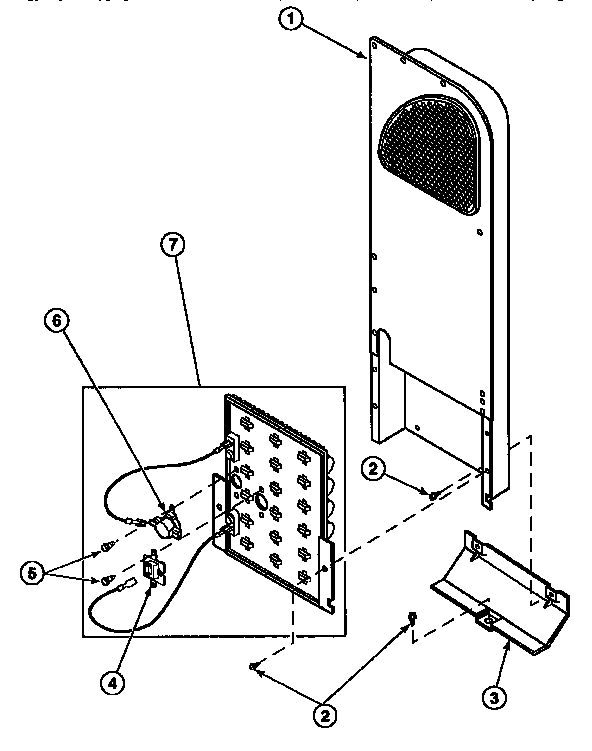 1

7

6

2

5

4

2

3