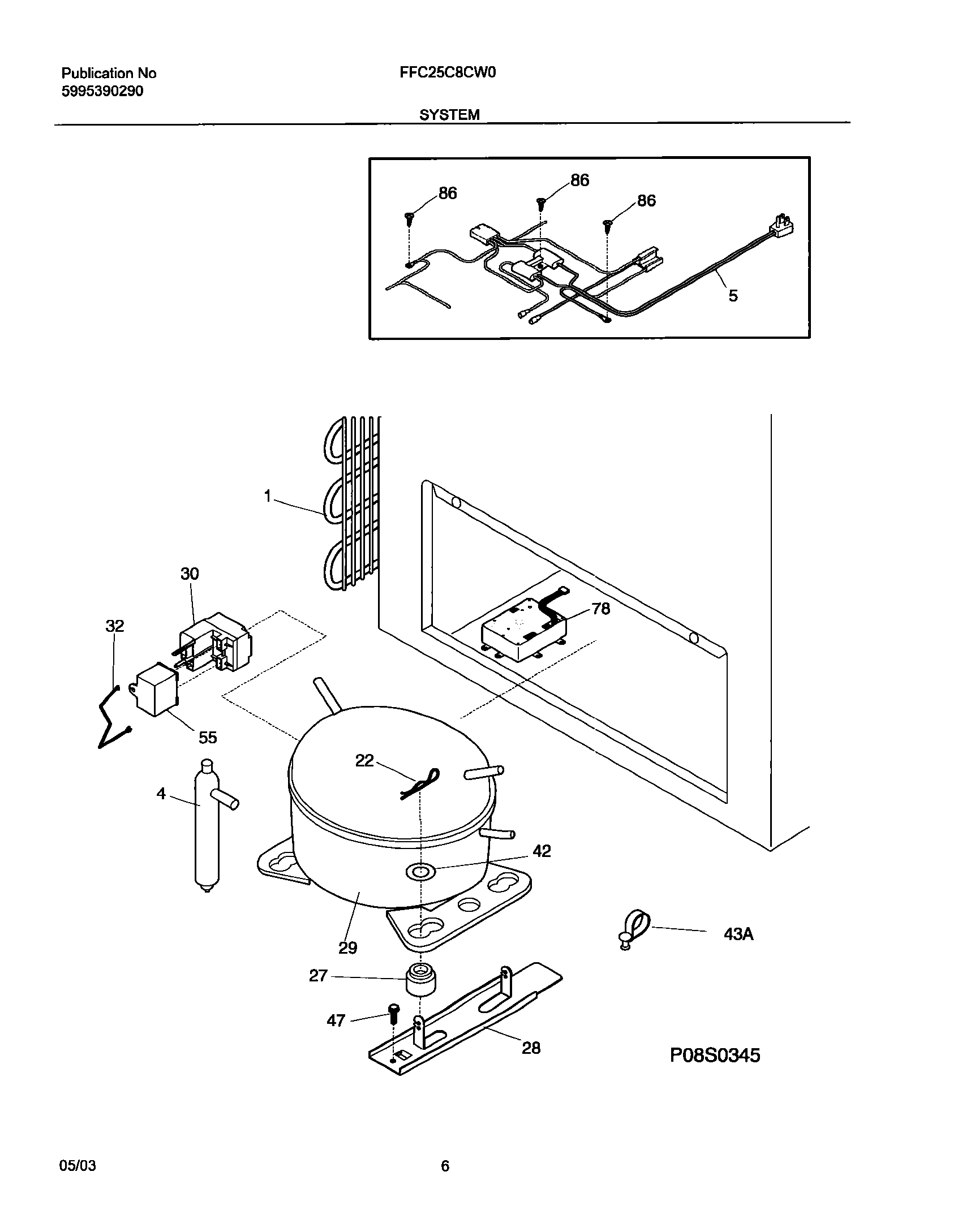 Publication No
5995390290

FFC25C8CW0

SYSTEM

86
86
86
5

1
30
32
78
55
22
4
42
29
43A
27
47
28
P08S0345

05/03

6