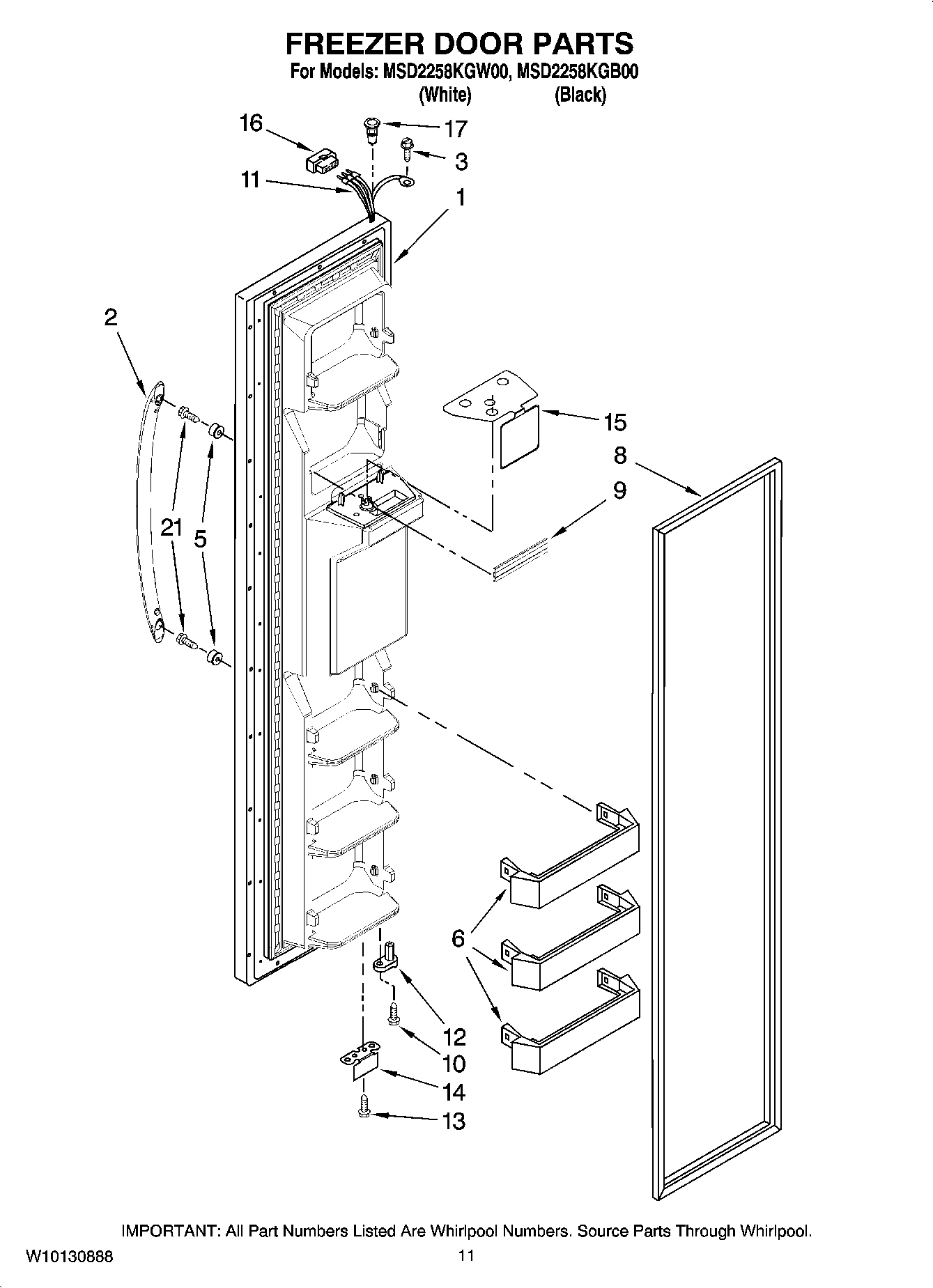 FREEZER DOOR PARTS
For Models: MSD2258KGW00, MSD2258KGB00
(White) (Black)

16
17
3
11
1
2
15
8
9
21
5
6
12
10
14
13

IMPORTANT: All Part Numbers Listed Are Whirlpool Numbers. Source Parts Through Whirlpool.
W10130888
11