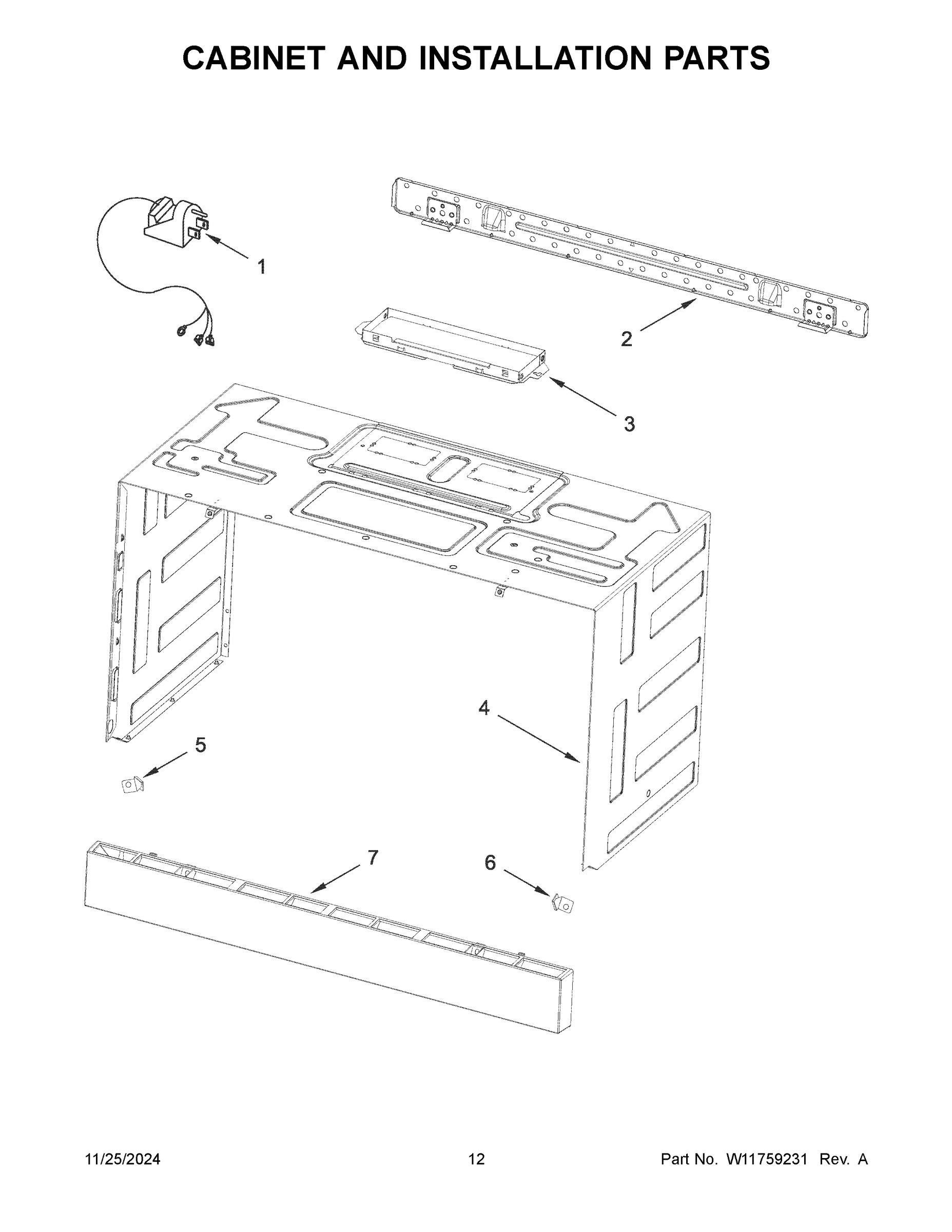 CABINET AND INSTALLATION PARTS

1

2

3

4

5

7

6

11/25/2024

12

Part No. W11759231 Rev. A