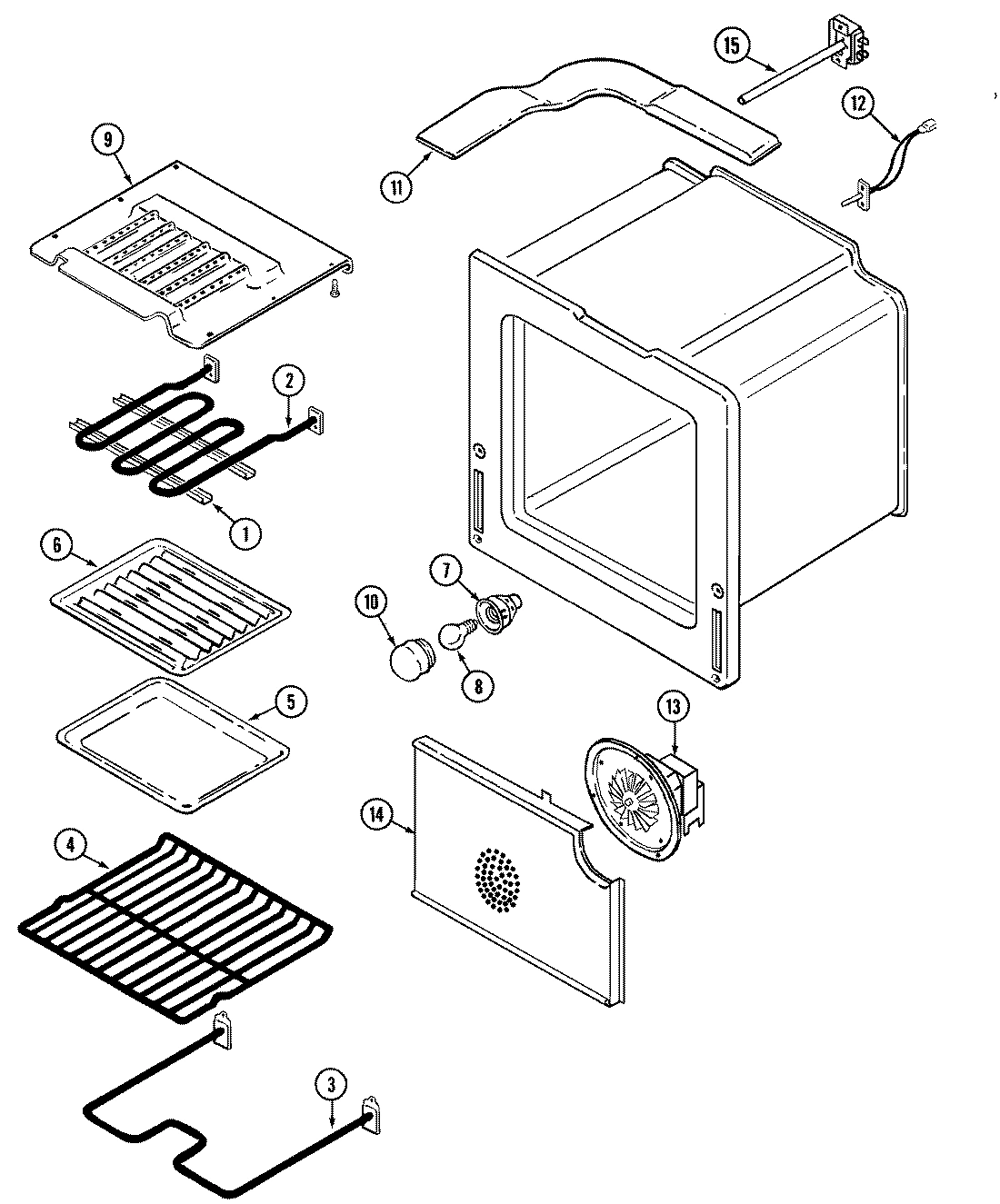 15
12
9
11
2
1
6
7
10
8
5
13
14
4
3