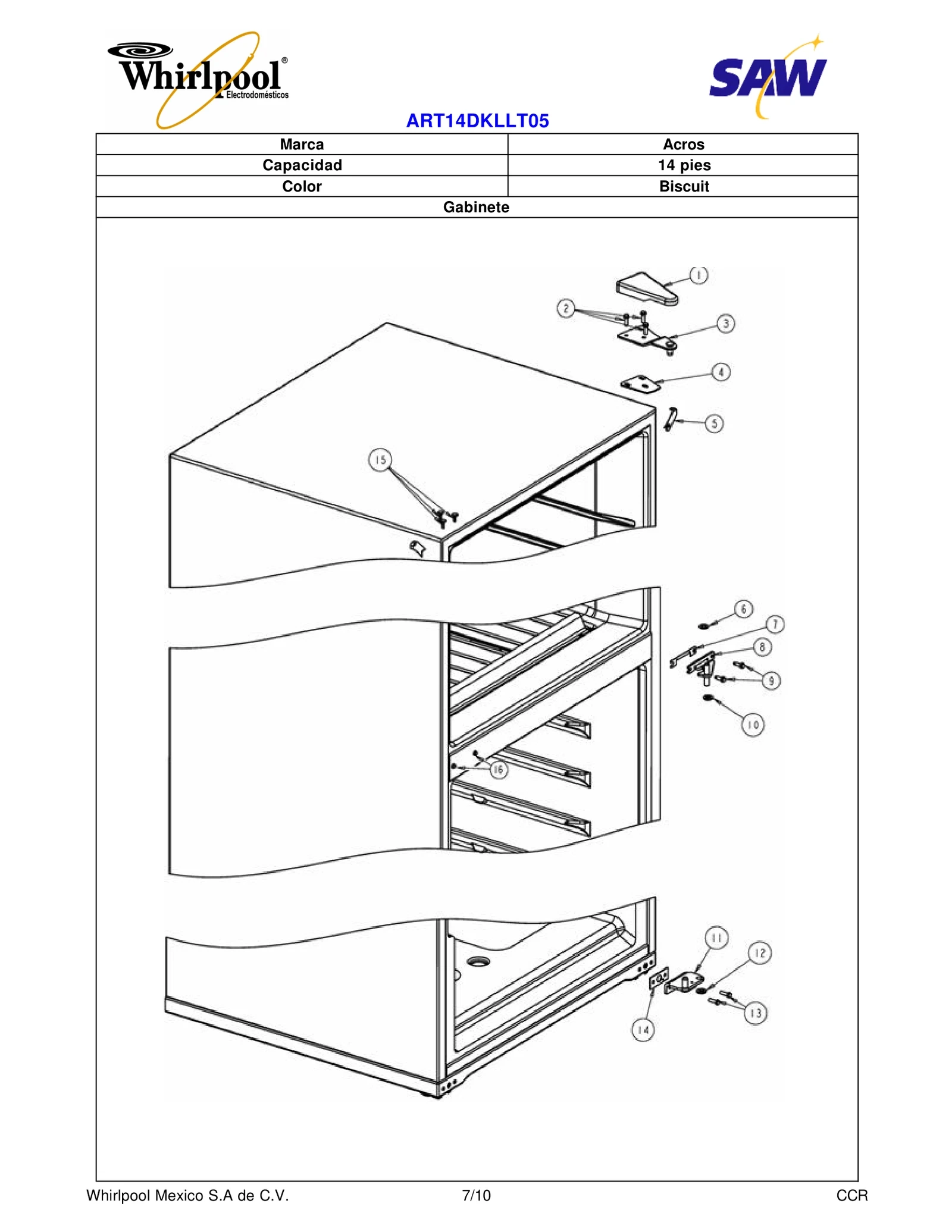 Whirlpool®
Electrodomésticos

SAW

ART14DKLLT05

| Marca | Acros |
|---|---|
| Capacidad | 14 pies |
| Color | Biscuit |
| Gabinete | |

1
2
3
4
5
15
6
7
8
9
10
16
11
12
13
14

Whirlpool Mexico S.A de C.V. 7/10 CCR