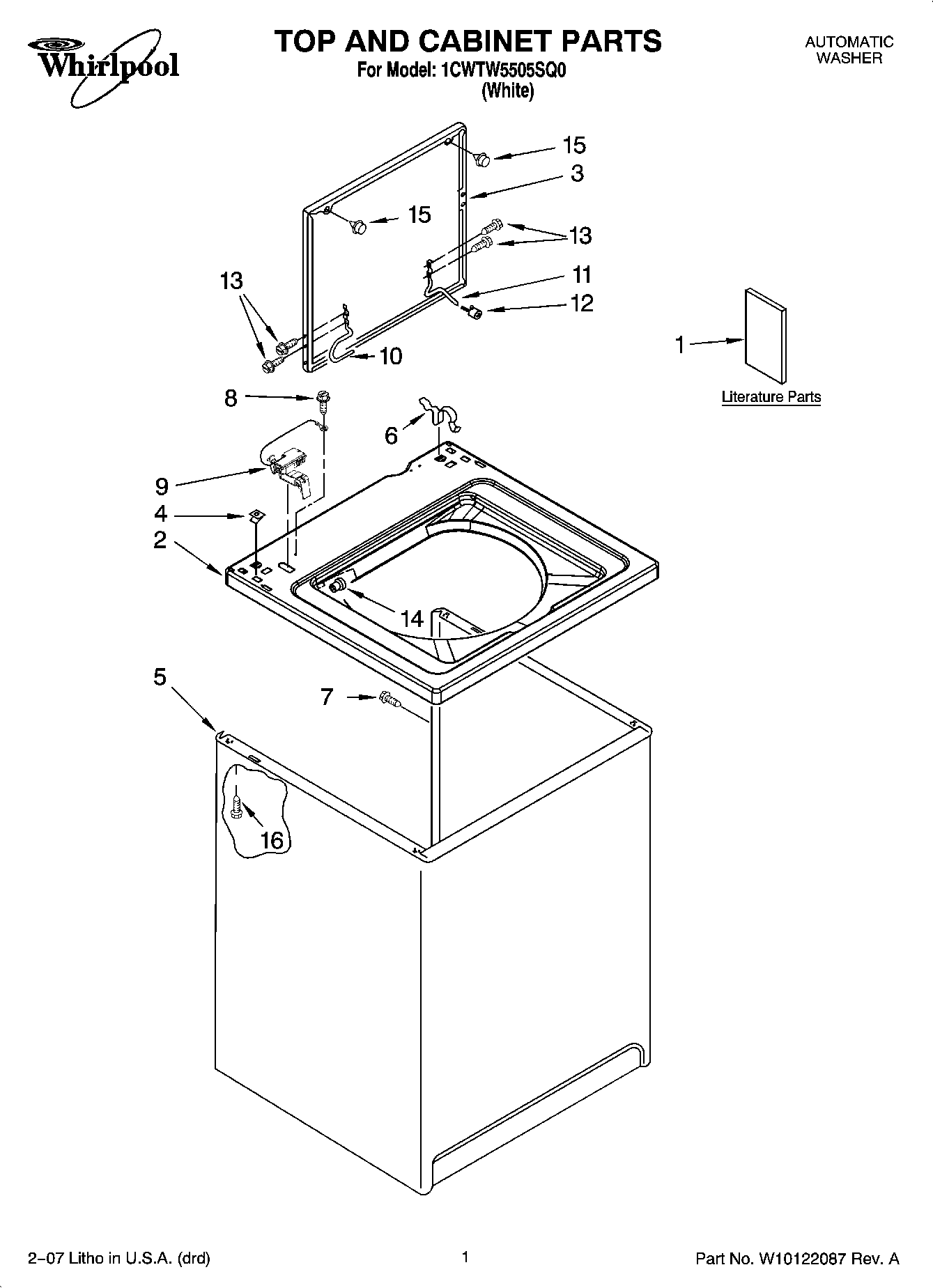 Whirlpool

TOP AND CABINET PARTS
For Model: 1CWTW5505SQ0
(White)

AUTOMATIC
WASHER

15
3
15
13
13
11
12
10
1
Literature Parts
8
6
9
4
2
14
5
7
16

2–07 Litho in U.S.A. (drd)

1

Part No. W10122087 Rev. A