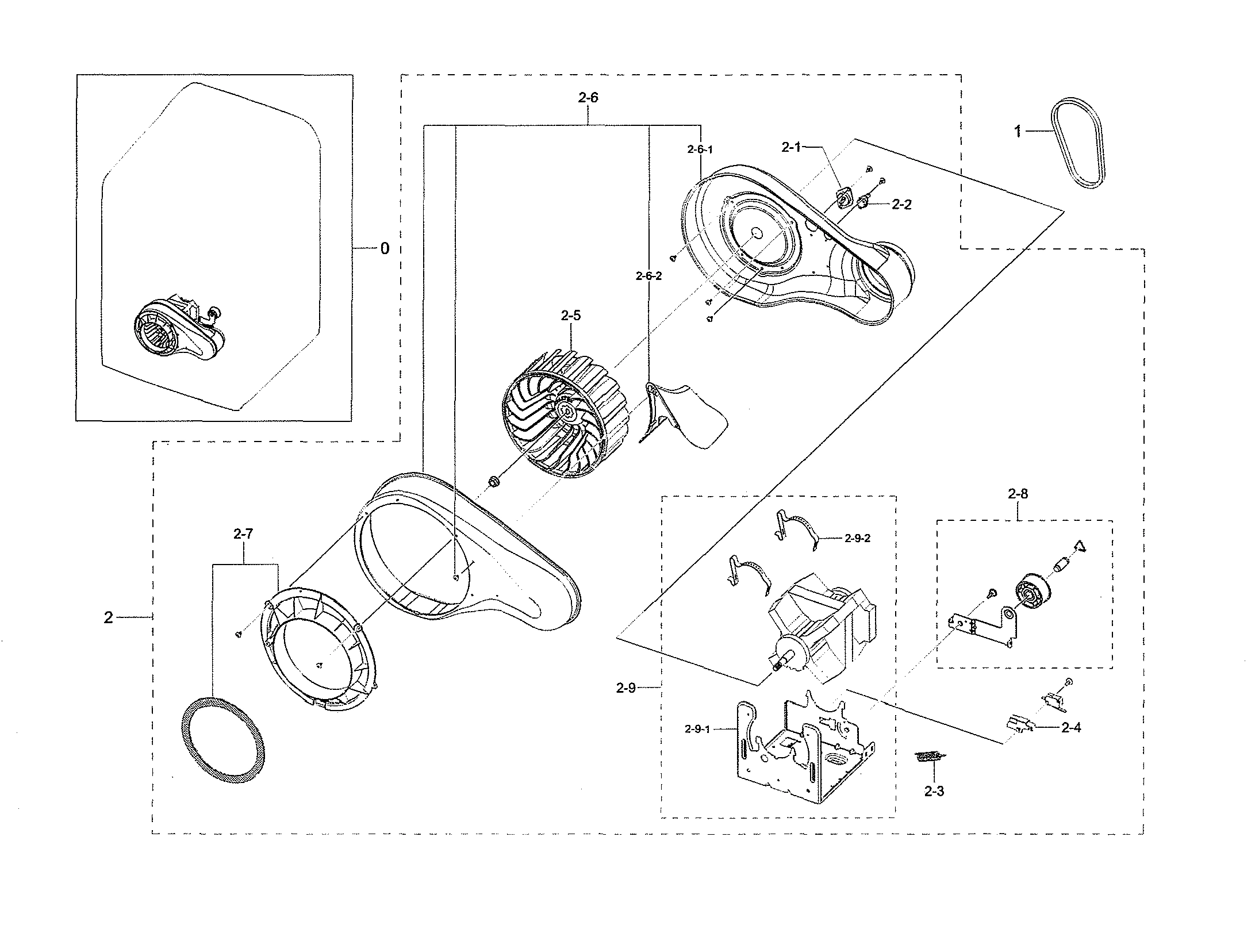 2-6
1
2-6-1
2-1
2-2
0
2-6-2
2-5
2-8
2-7
2-9-2
2
2-9
2-9-1
2-4
2-3