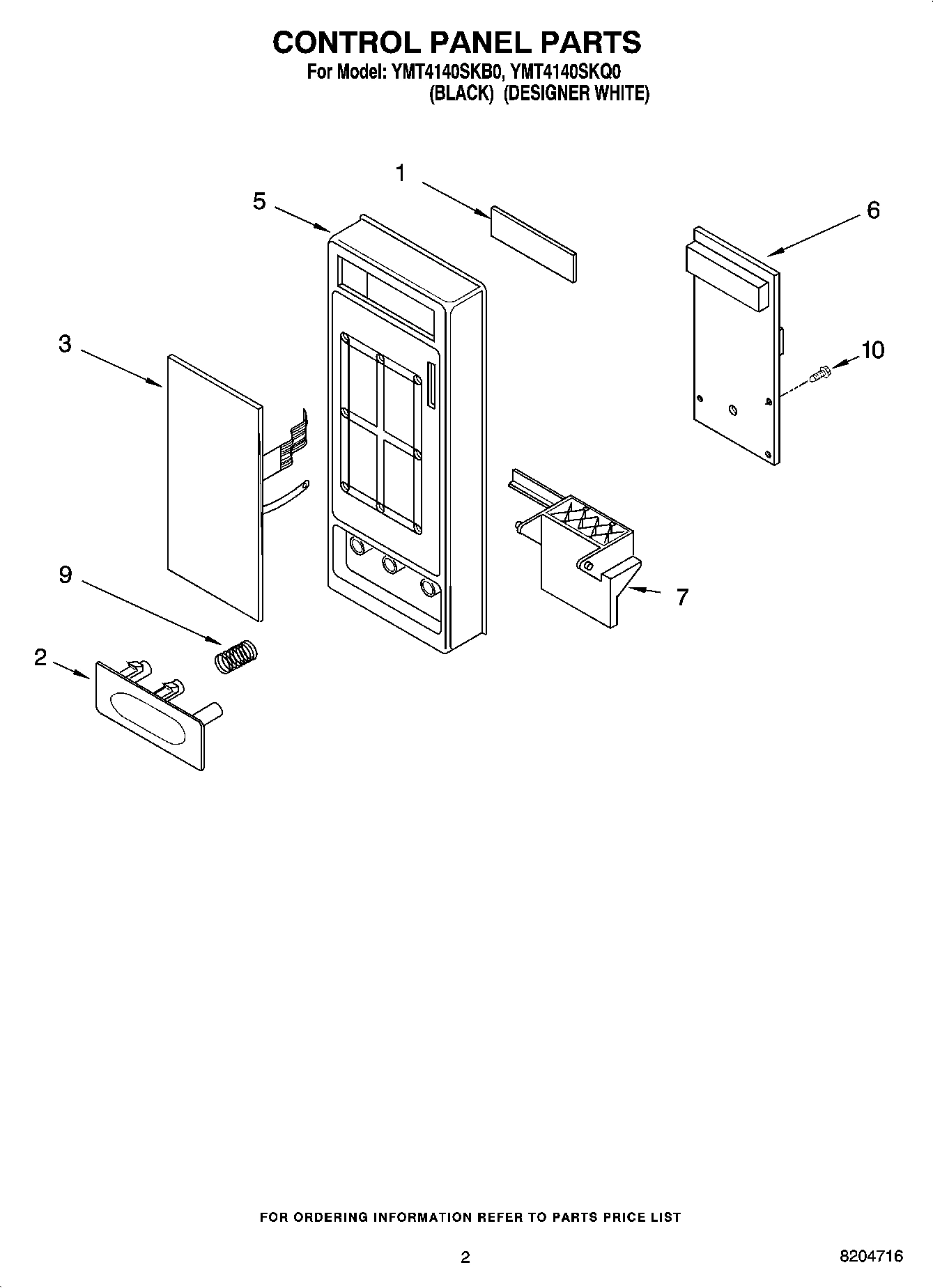 CONTROL PANEL PARTS
For Model: YMT4140SKB0, YMT4140SKQ0
(BLACK) (DESIGNER WHITE)

1
5
6
3
10
9
7
2

FOR ORDERING INFORMATION REFER TO PARTS PRICE LIST

2

8204716