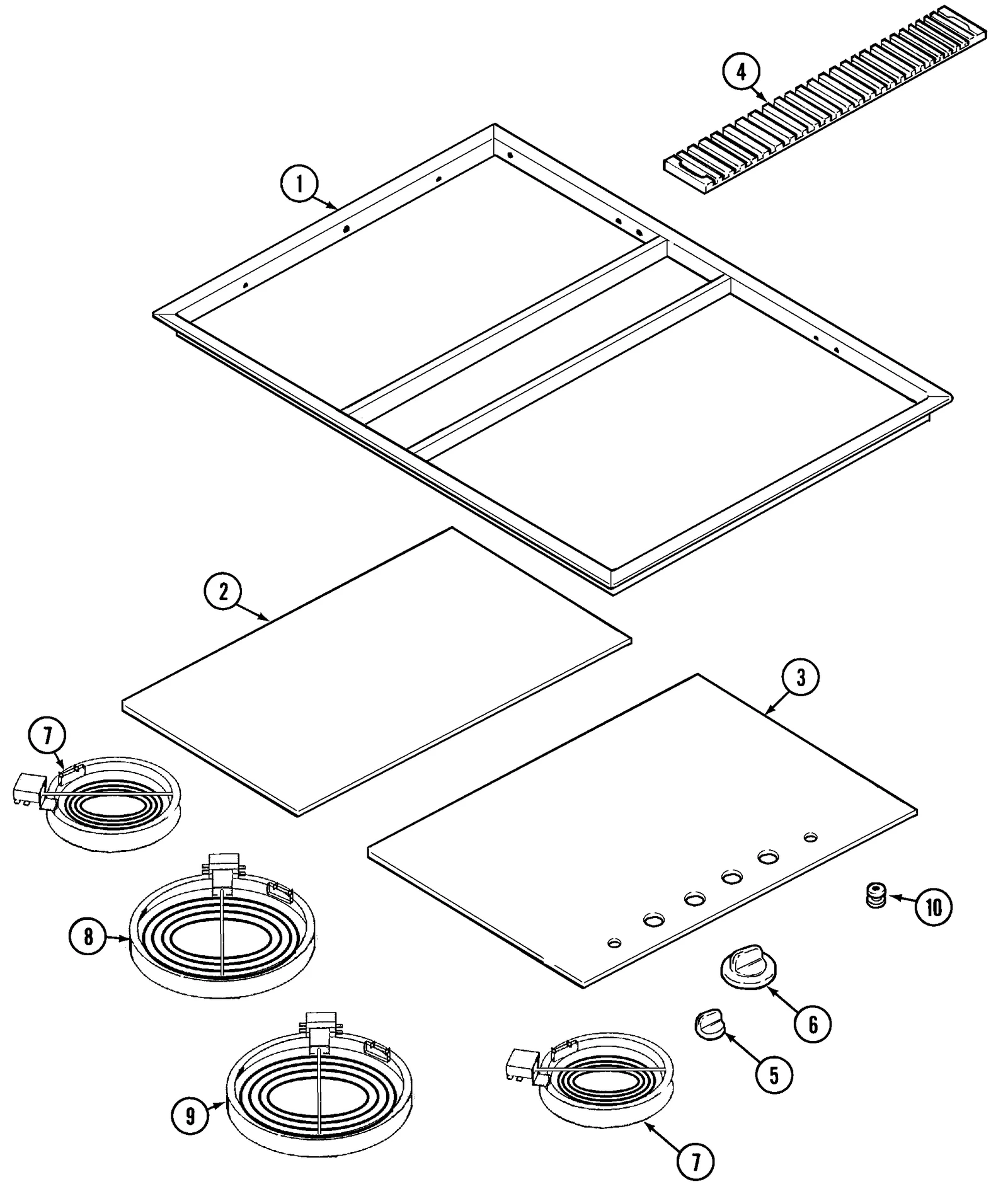 4
1
2
3
7
8
10
6
5
9
7