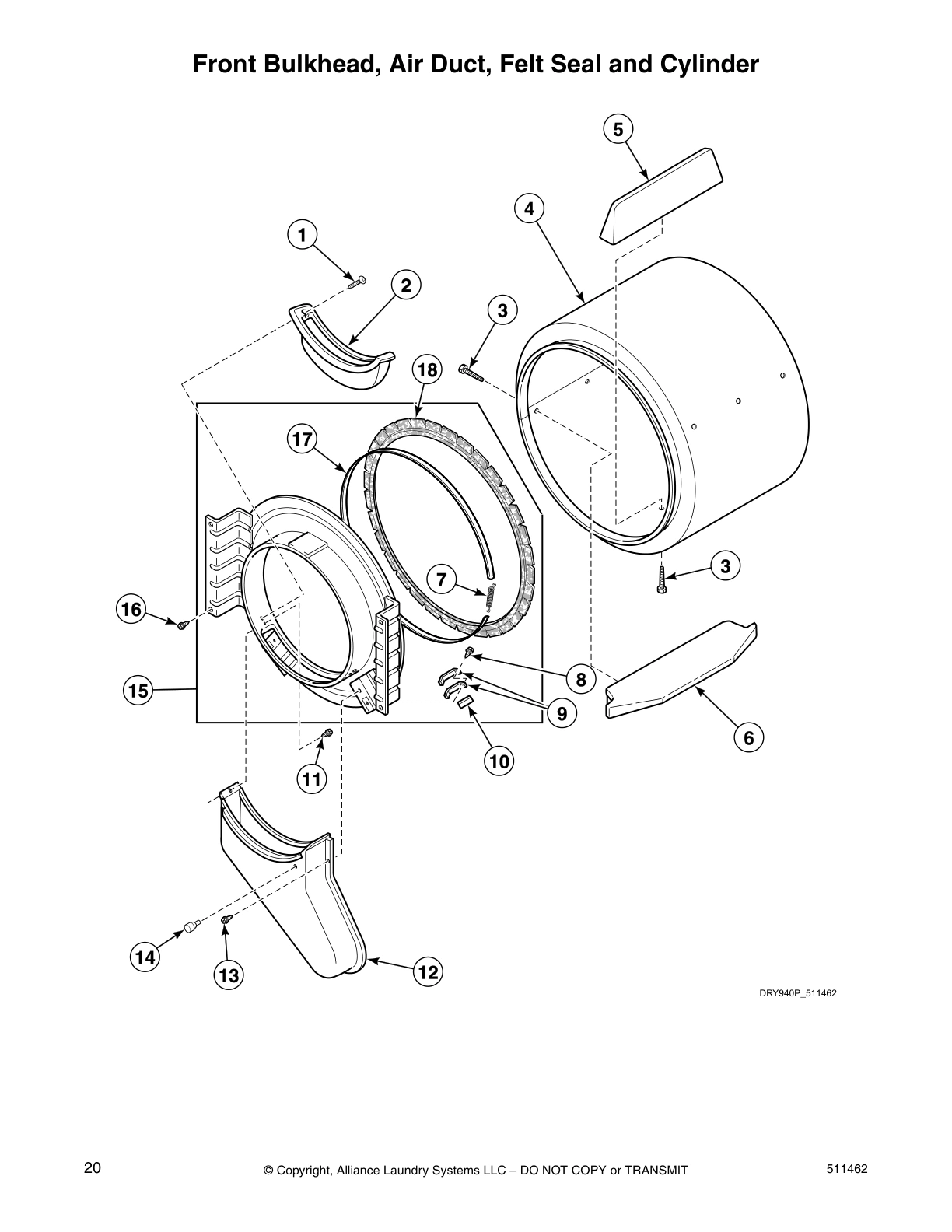 Front Bulkhead, Air Duct, Felt Seal and Cylinder

5

4

1

2

3

18

17

7

3

16

8

9

15

10

6

11

14

13

12

DRY940P_511462

20

© Copyright, Alliance Laundry Systems LLC – DO NOT COPY or TRANSMIT

511462