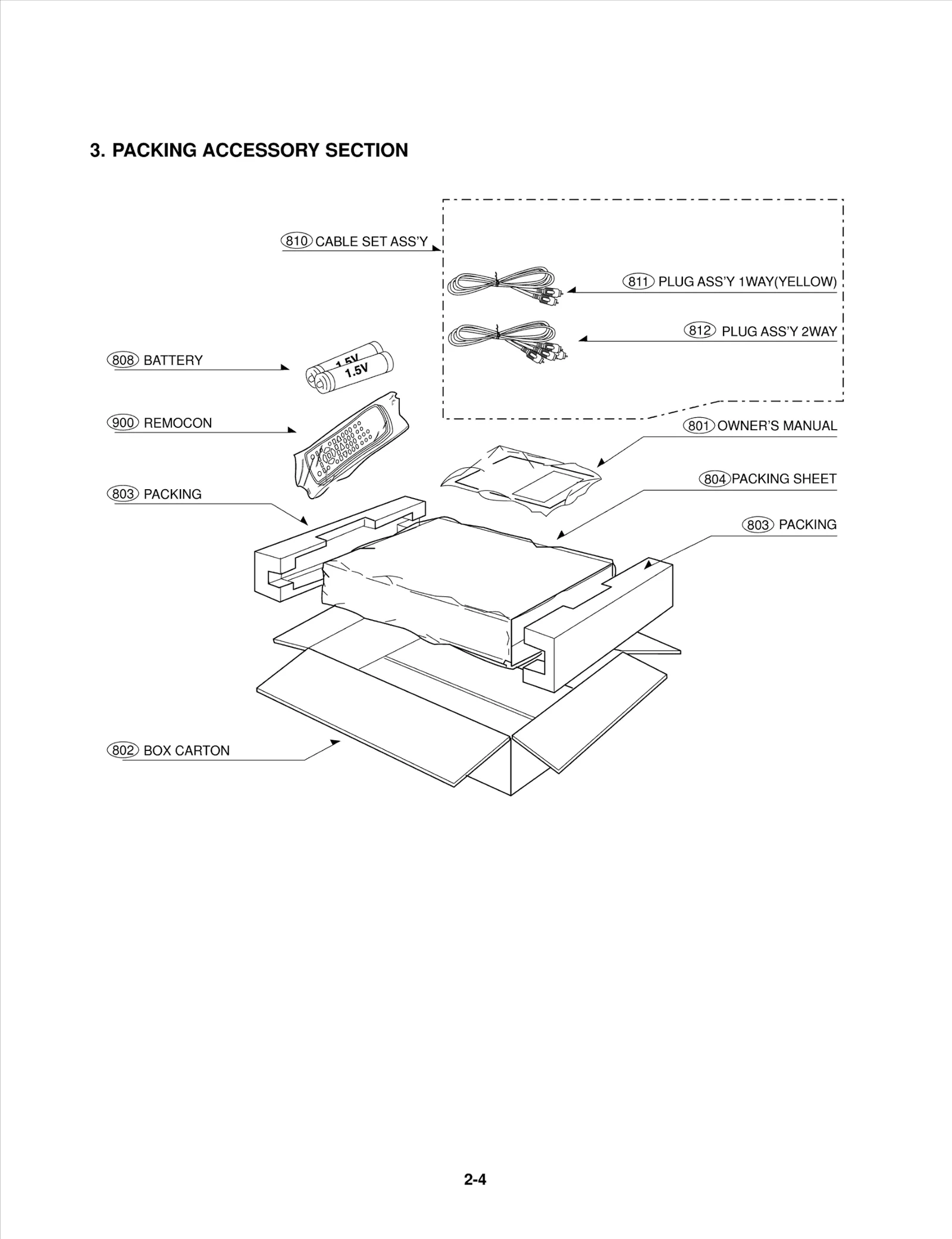 3. PACKING ACCESSORY SECTION

810 CABLE SET ASS'Y

811 PLUG ASS'Y 1WAY(YELLOW)

812 PLUG ASS'Y 2WAY

808 BATTERY

1.5V

1.5V

900 REMOCON

801 OWNER'S MANUAL

804 PACKING SHEET

803 PACKING

803 PACKING

802 BOX CARTON

2-4