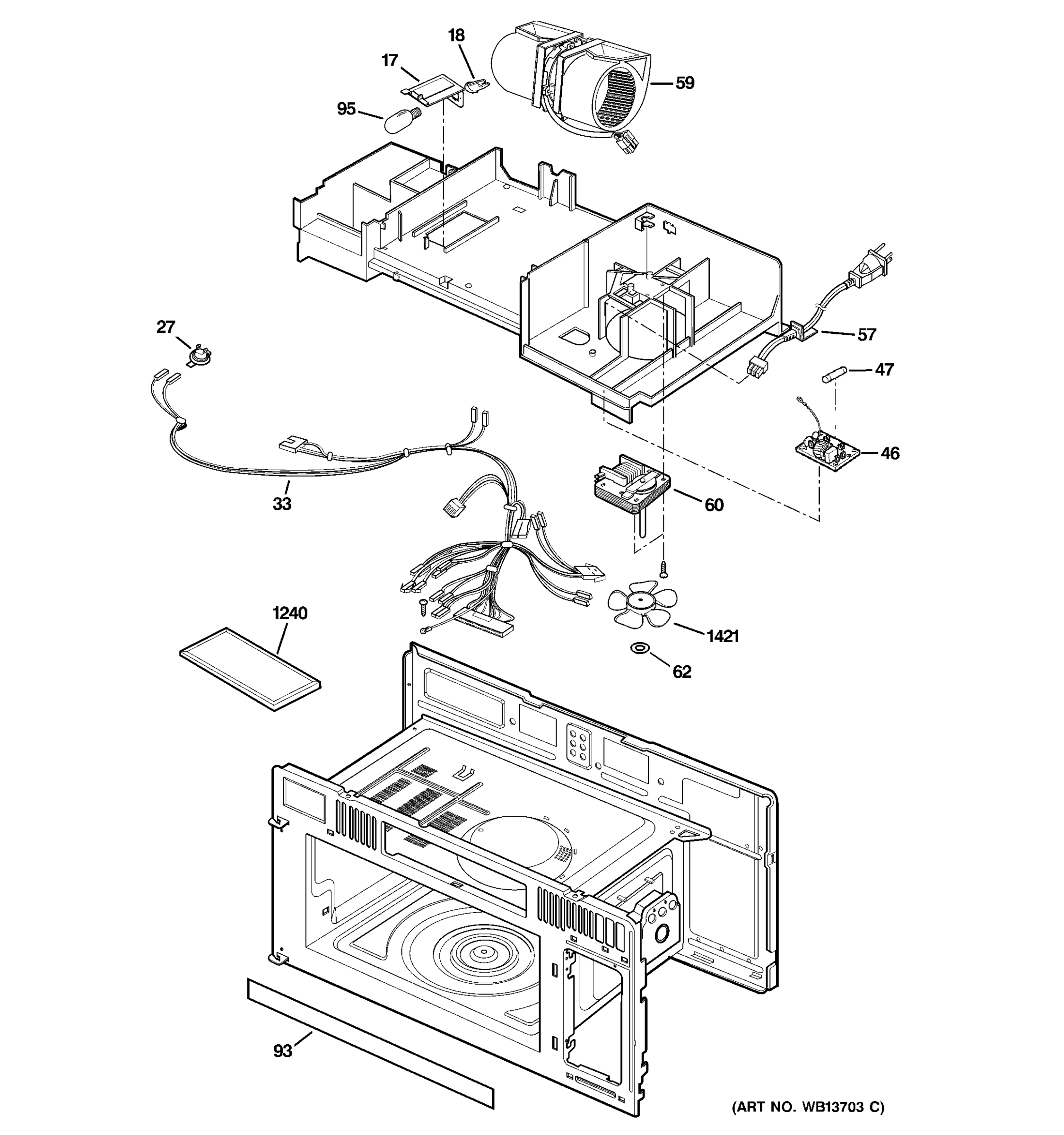 18
17
59
95
27
57
47
46
33
60
1240
1421
62
93
(ART NO. WB13703 C)