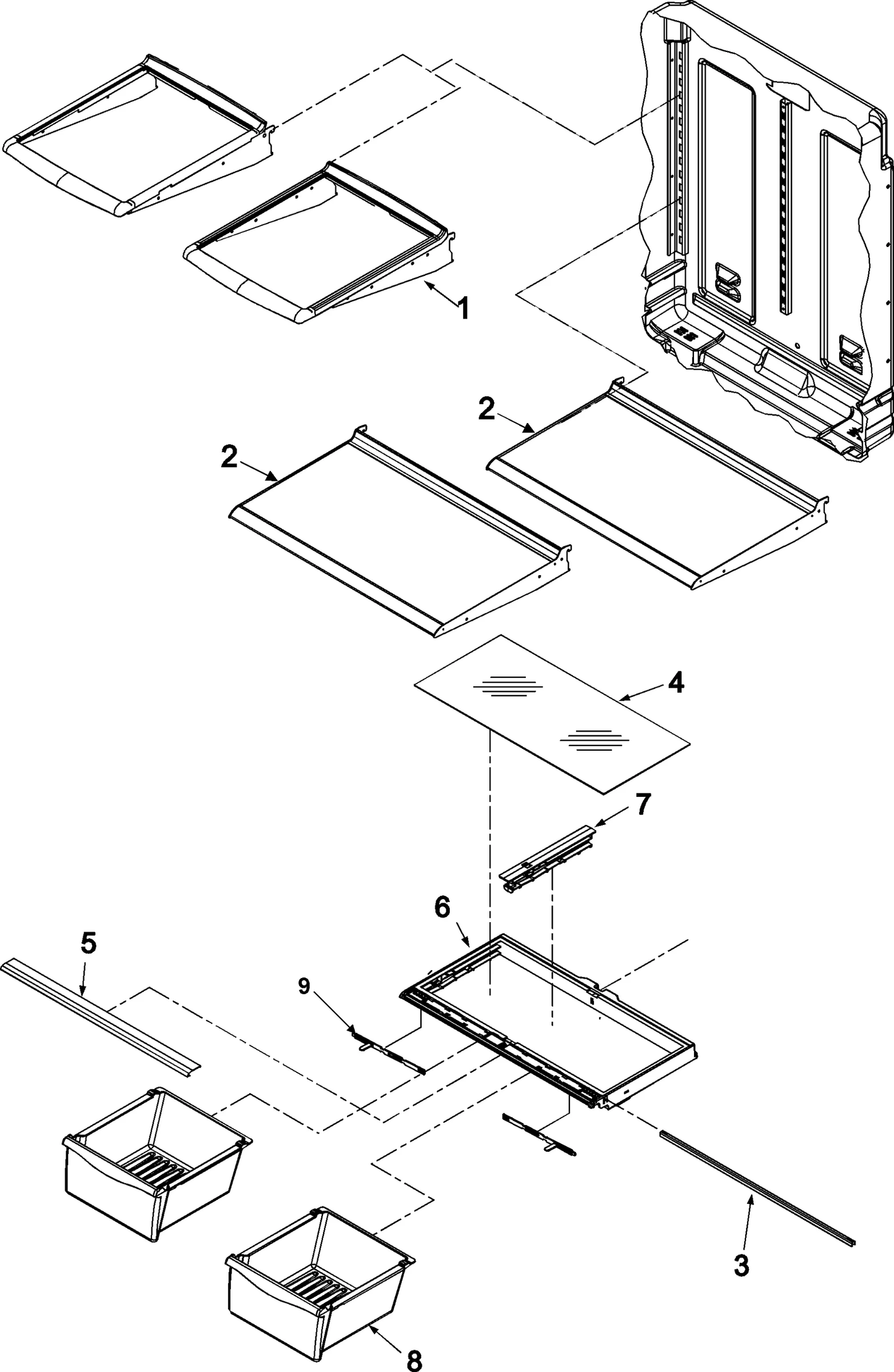 1
2
2
4
7
6
5
9
3
8