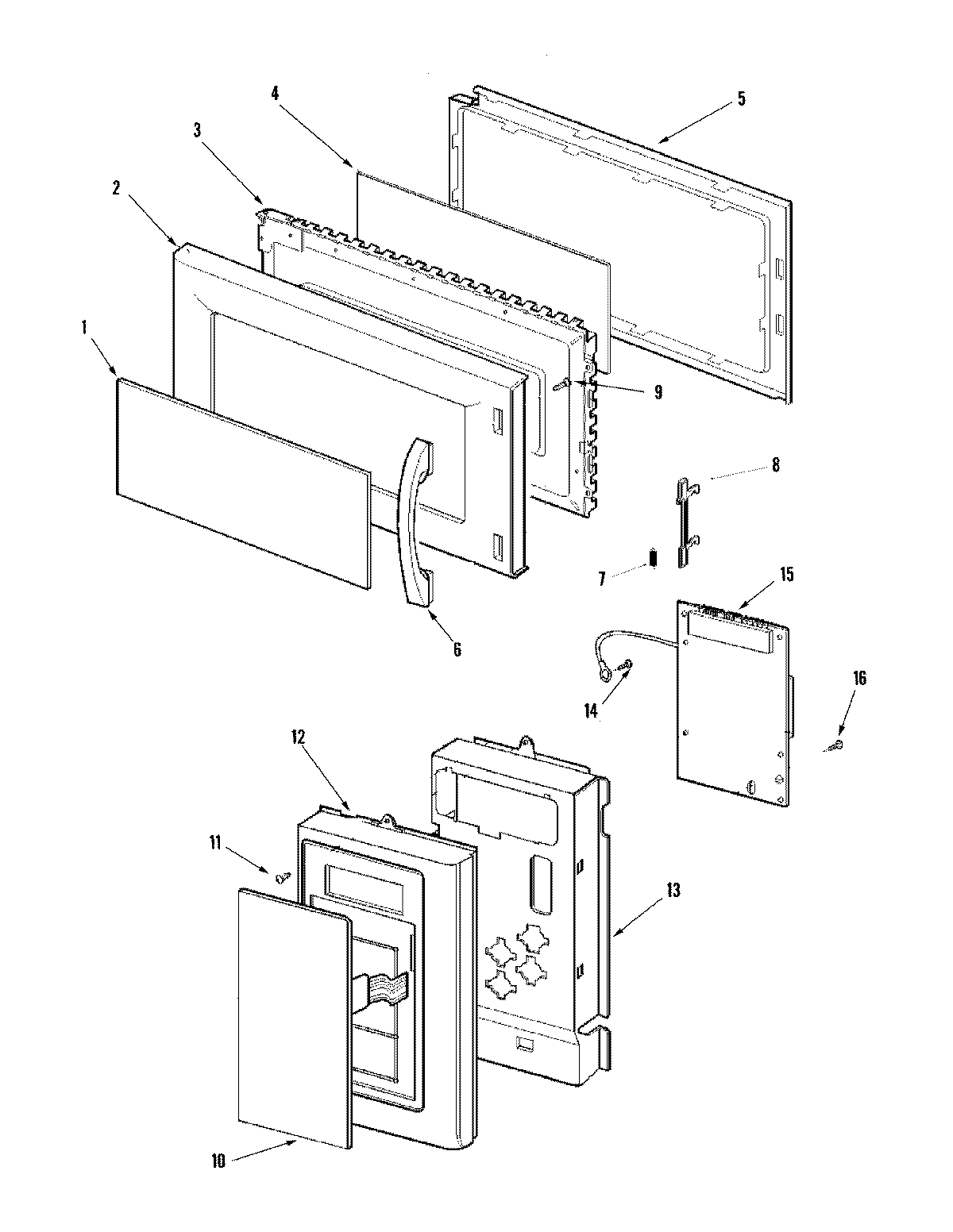 4
5
3
2
1
9
8
7
15
6
14
16
12
11
13
10