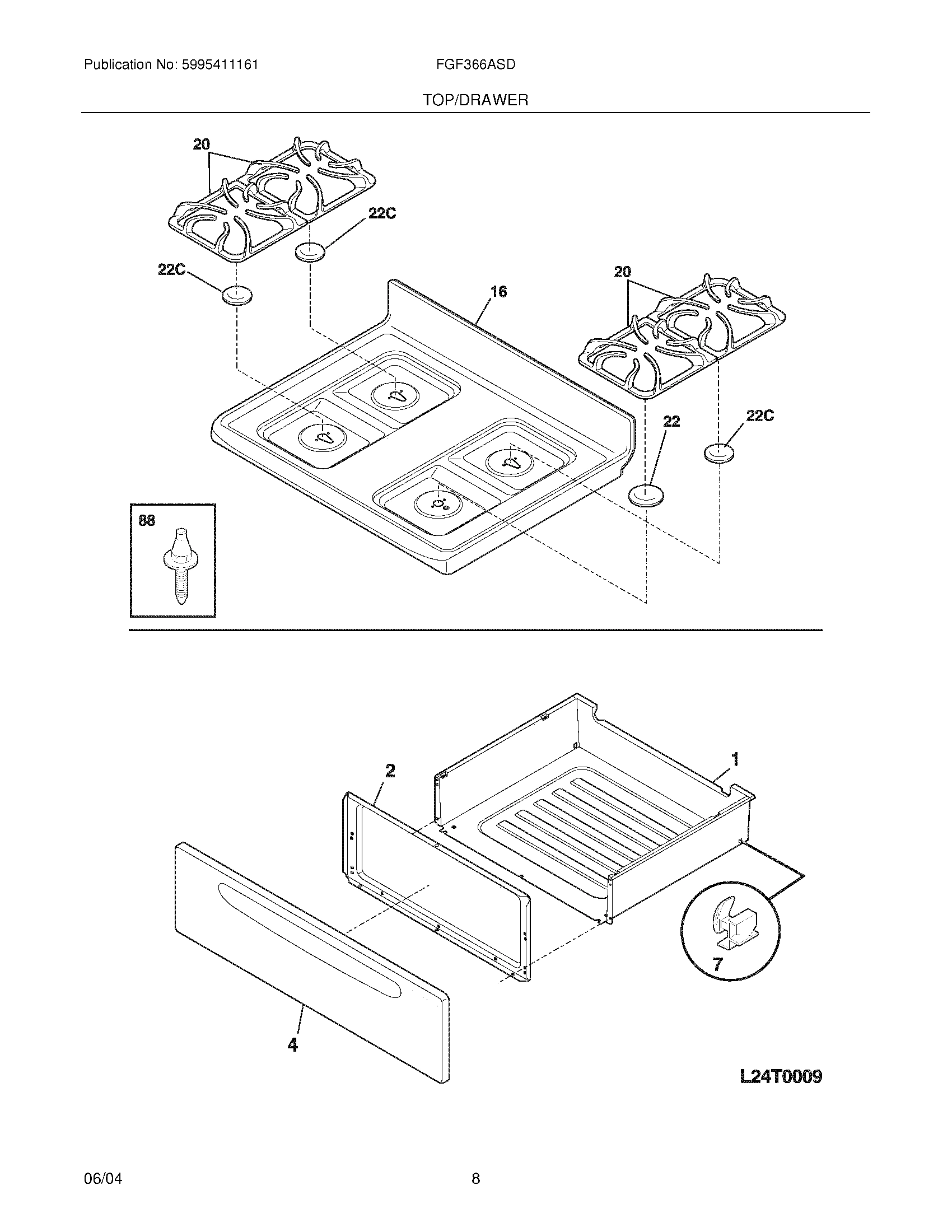 Publication No: 5995411161

FGF366ASD

TOP/DRAWER

20

22C

22C

16

20

22

22C

88

2

1

7

4

L24T0009

06/04

8