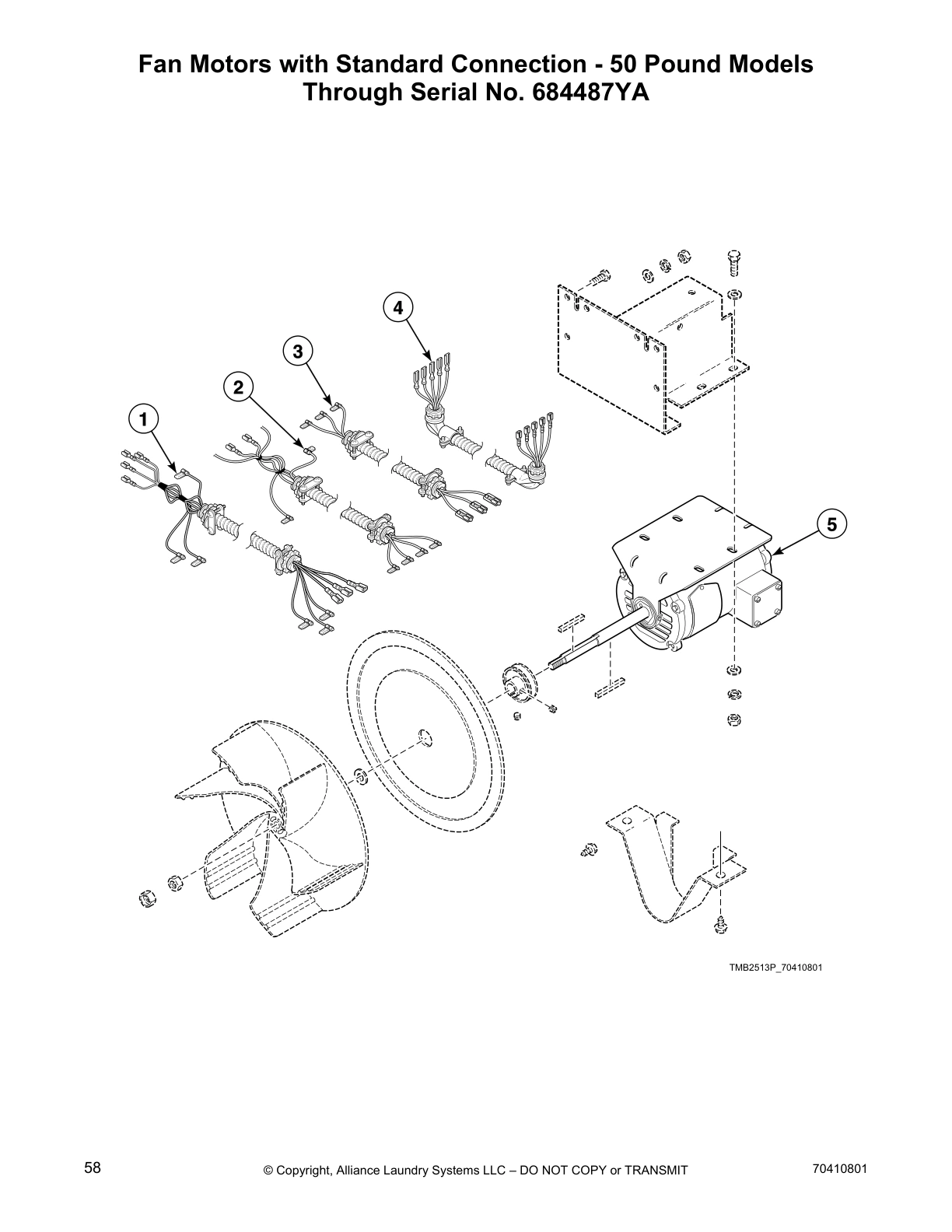 Fan Motors with Standard Connection - 50 Pound Models
Through Serial No. 684487YA

4

3

2

1

5

TMB2513P_70410801

58

© Copyright, Alliance Laundry Systems LLC – DO NOT COPY or TRANSMIT

70410801