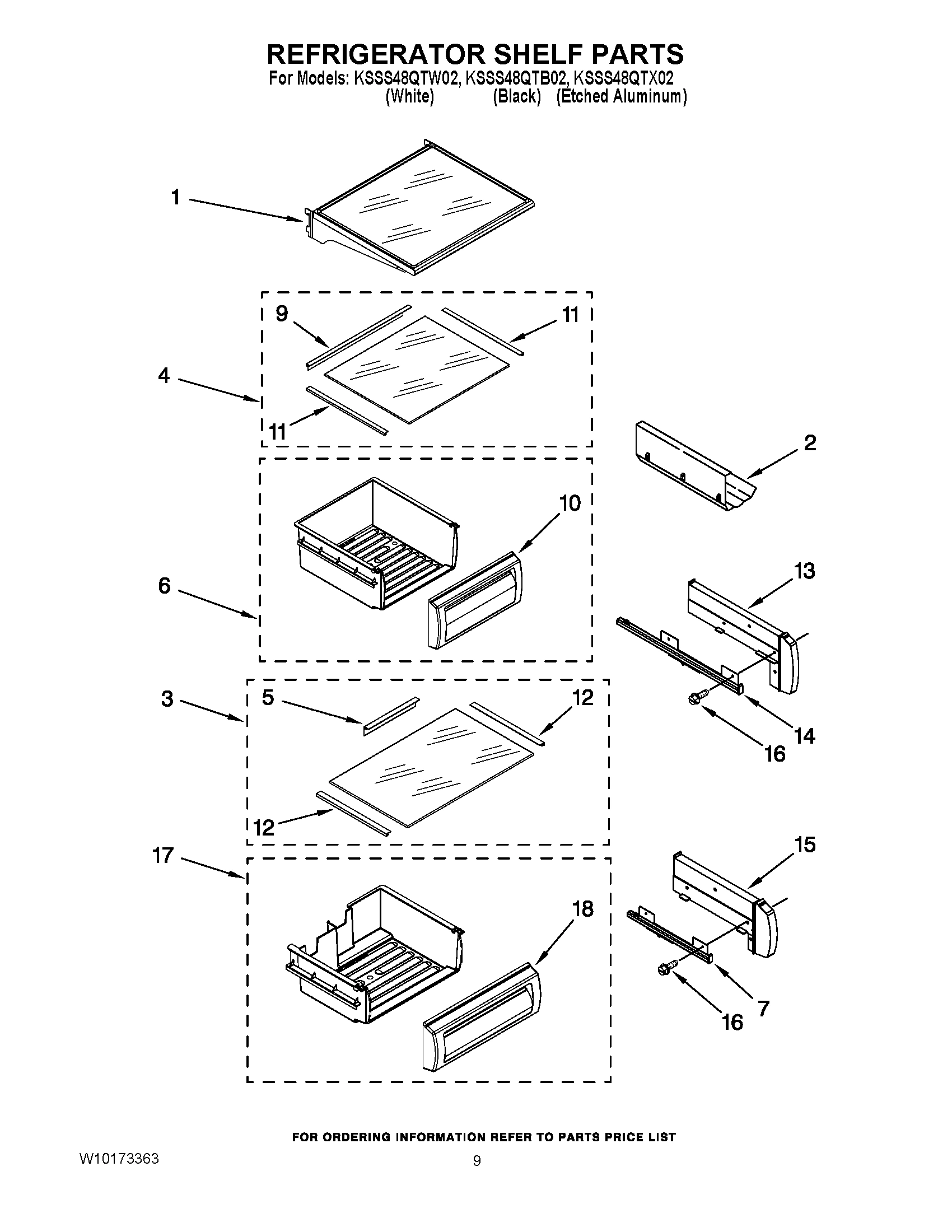 REFRIGERATOR SHELF PARTS
For Models: KSSS48QTW02, KSSS48QTB02, KSSS48QTX02
(White) (Black) (Etched Aluminum)

1
9
11
4
11
2
10
6
13
3
5
12
14
16
12
17
15
18
7
16

FOR ORDERING INFORMATION REFER TO PARTS PRICE LIST

W10173363

9