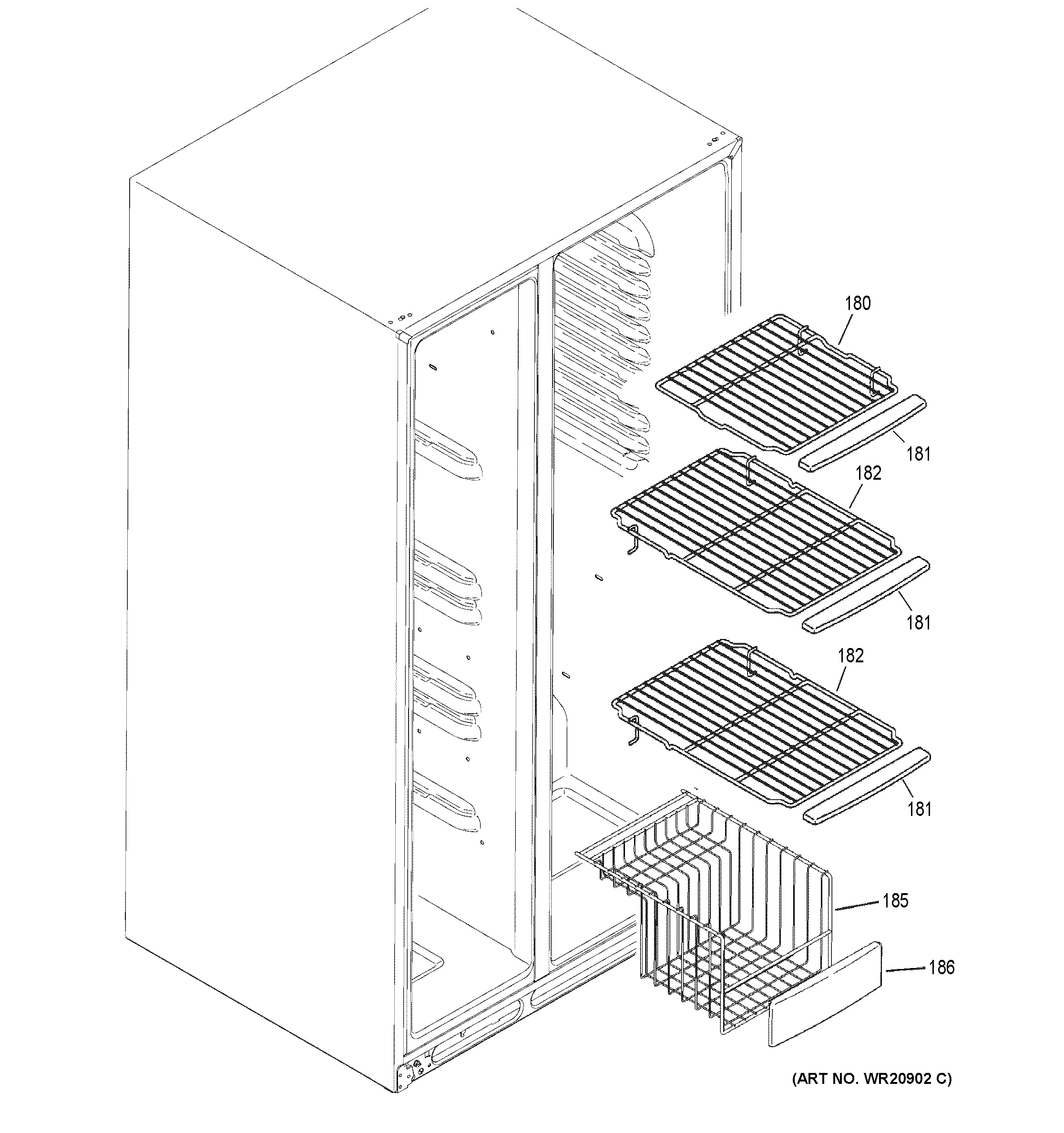 180
181
182
181
182
181
185
186
(ART NO. WR20902 C)