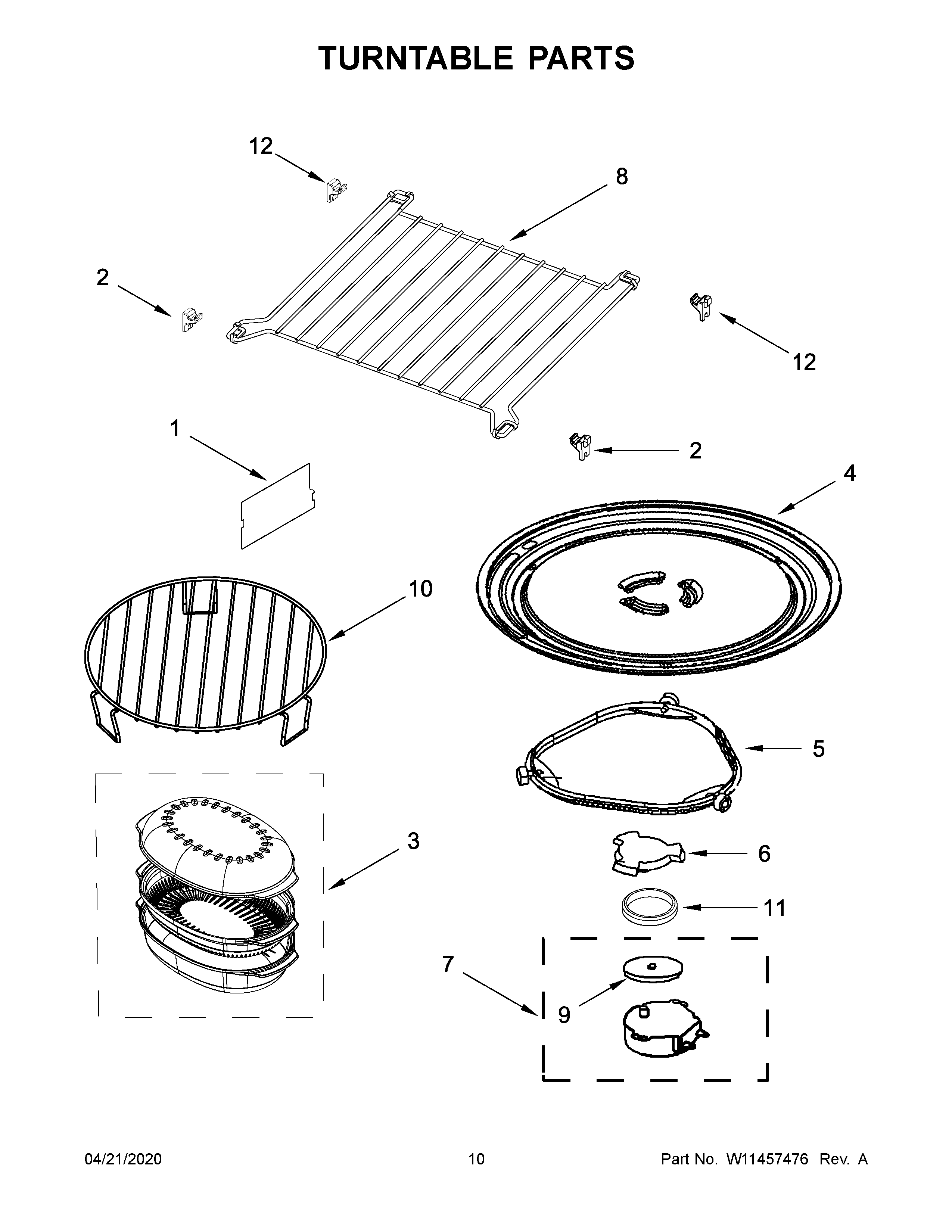 TURNTABLE PARTS

12

8

2

12

1

2

4

10

5

3

6

11

7

9

04/21/2020 10 Part No. W11457476 Rev. A