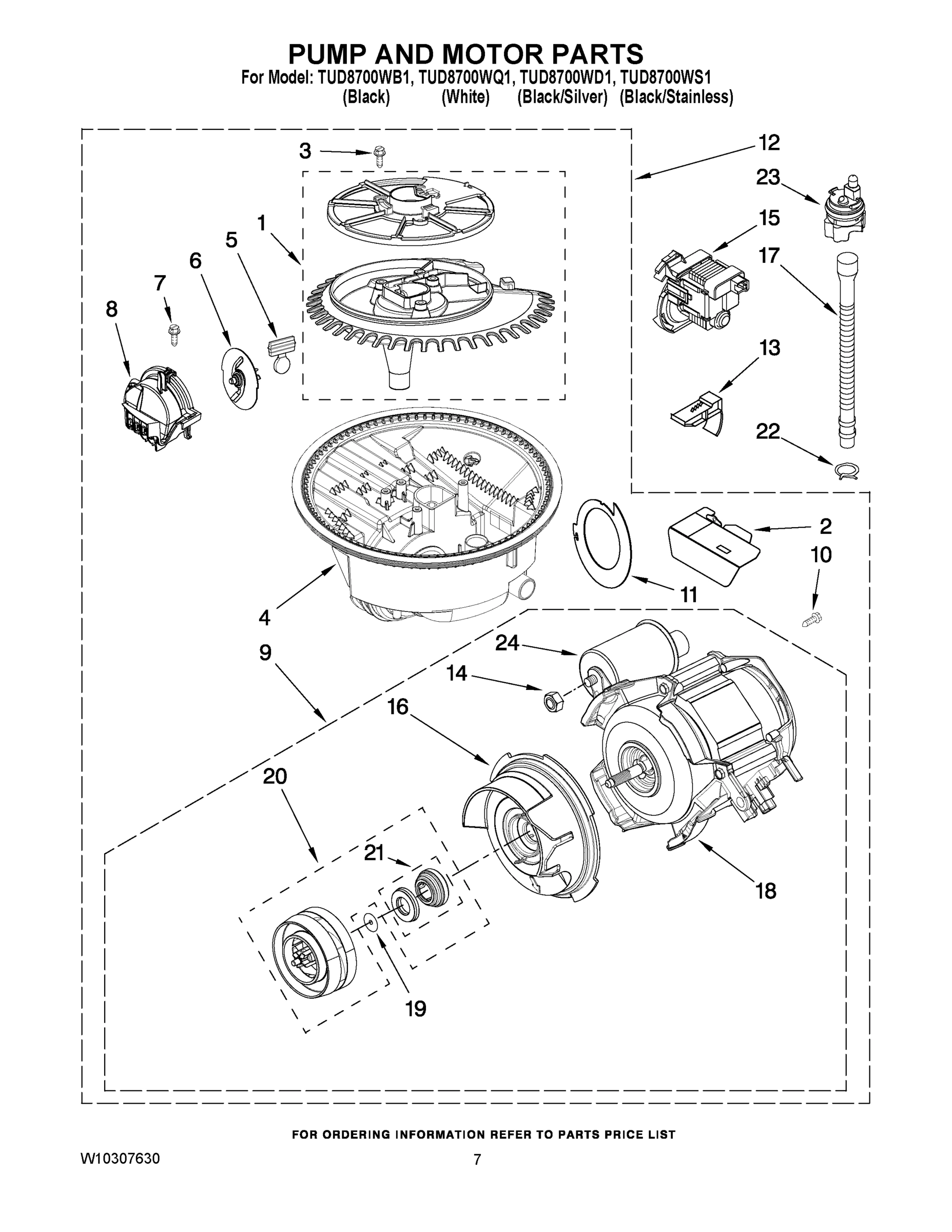 PUMP AND MOTOR PARTS
For Model: TUD8700WB1, TUD8700WQ1, TUD8700WD1, TUD8700WS1
(Black) (White) (Black/Silver) (Black/Stainless)

3
12
23
1
15
5
17
6
7
8
13
22
2
10
11
4
24
9
14
16
20
21
18
19

FOR ORDERING INFORMATION REFER TO PARTS PRICE LIST

W10307630
7