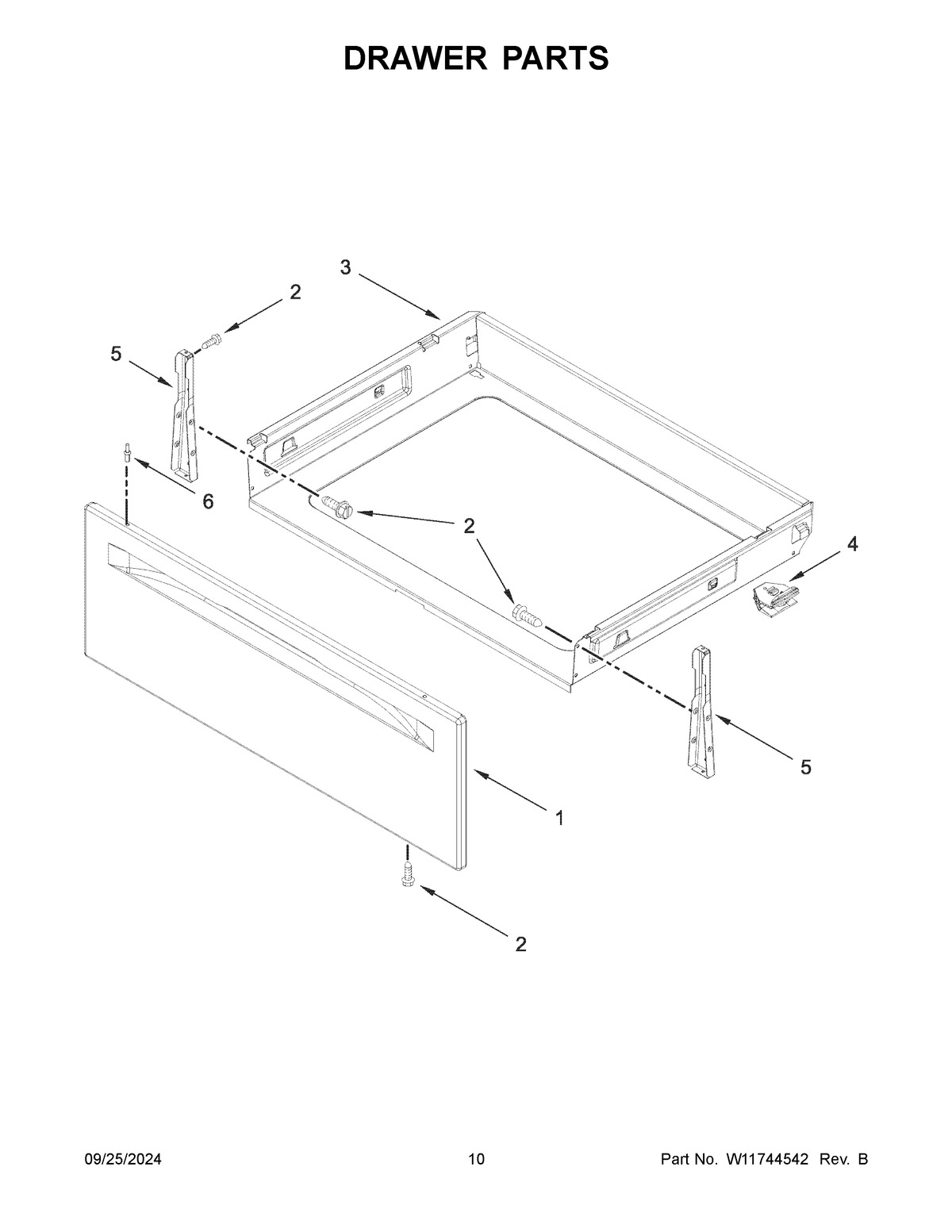 DRAWER PARTS

3

2

5

6

2

4

5

1

2

09/25/2024

10

Part No. W11744542 Rev. B