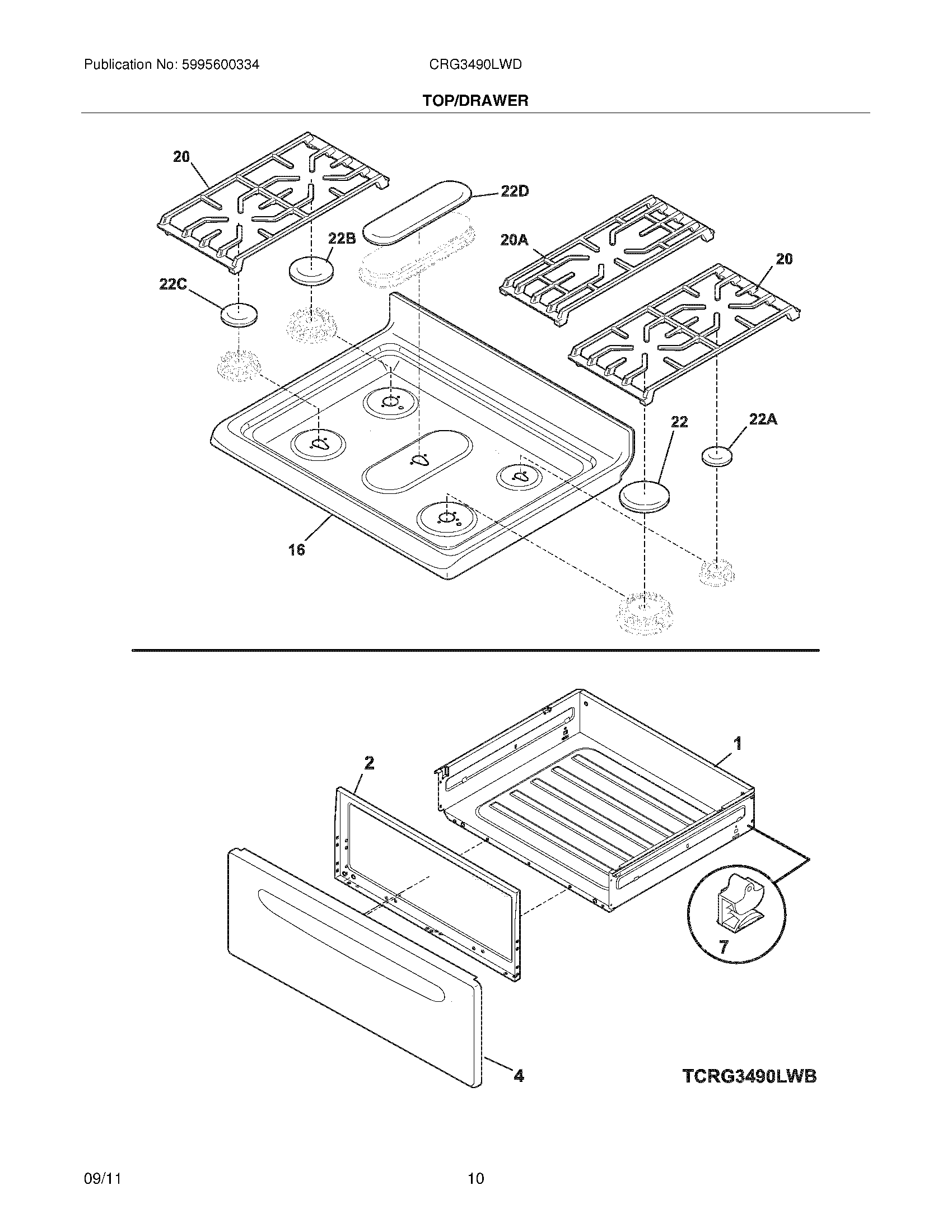 Publication No: 5995600334

CRG3490LWD

TOP/DRAWER

20

22D

22B

20A

20

22C

22

22A

16

2

1

7

4

TCRG3490LWB

09/11

10