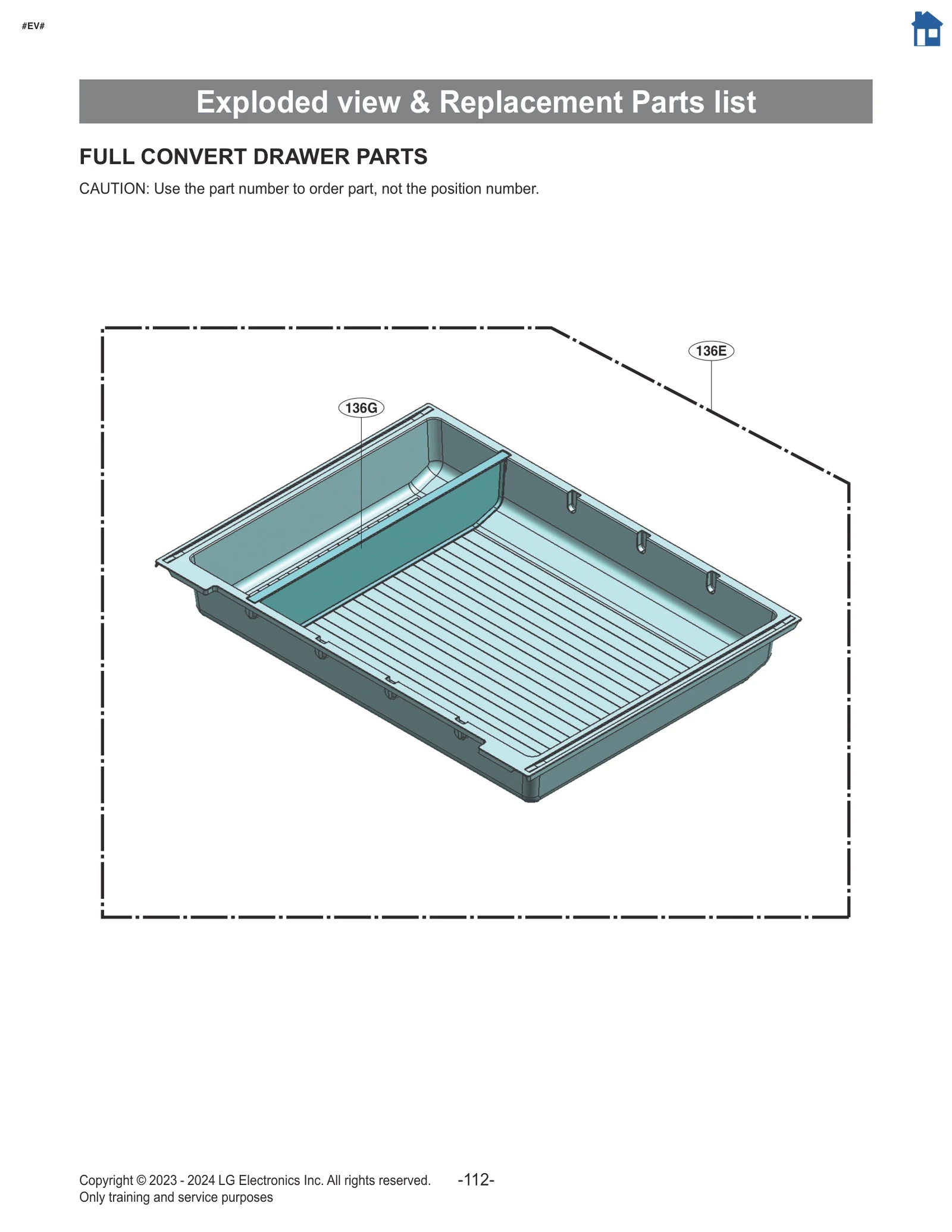 #EV#

Exploded view & Replacement Parts list

FULL CONVERT DRAWER PARTS

CAUTION: Use the part number to order part, not the position number.

136E

136G

Copyright © 2023 - 2024 LG Electronics Inc. All rights reserved.
Only training and service purposes

-112-