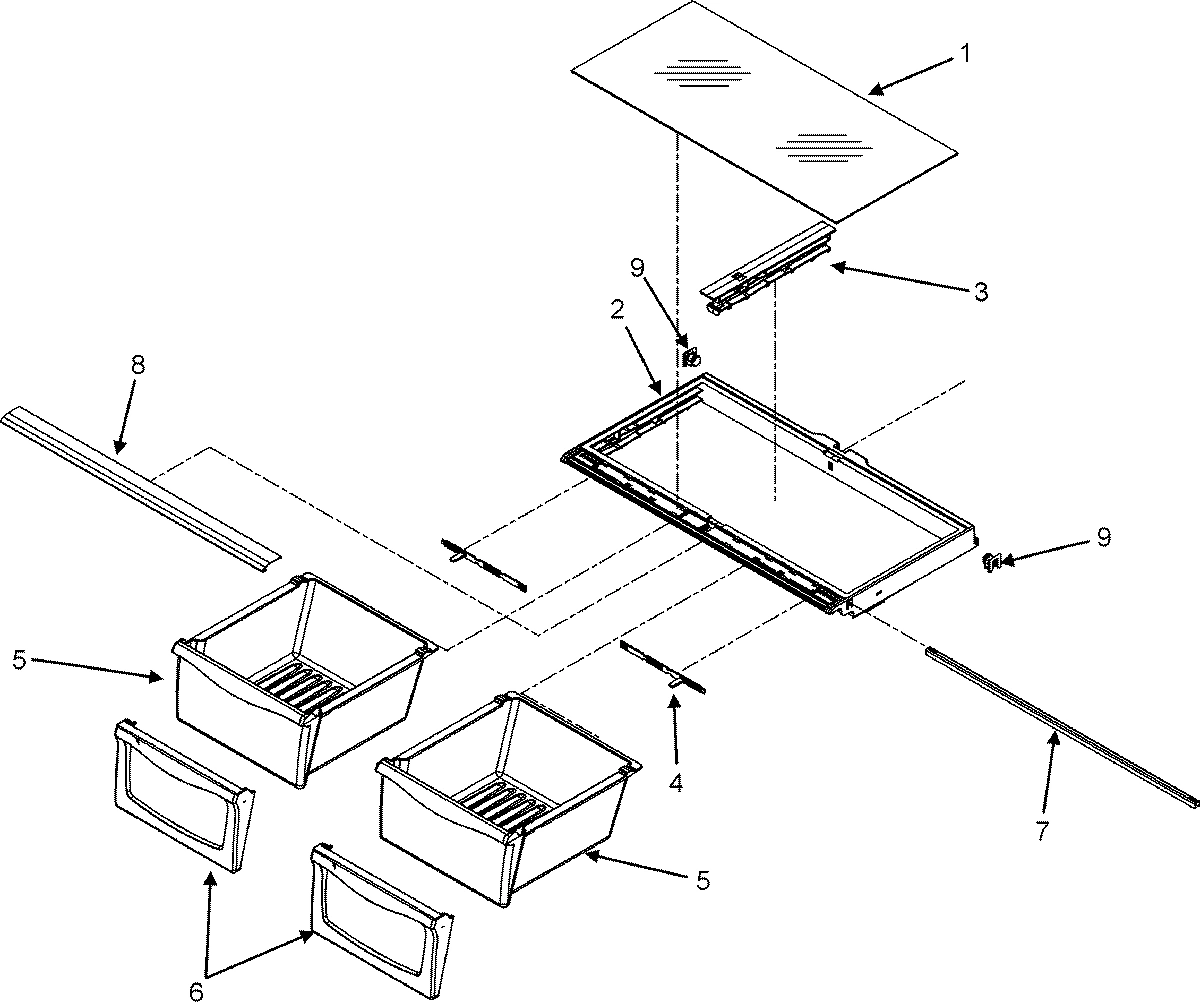 1
3
9
2
8
9
5
4
7
5
6