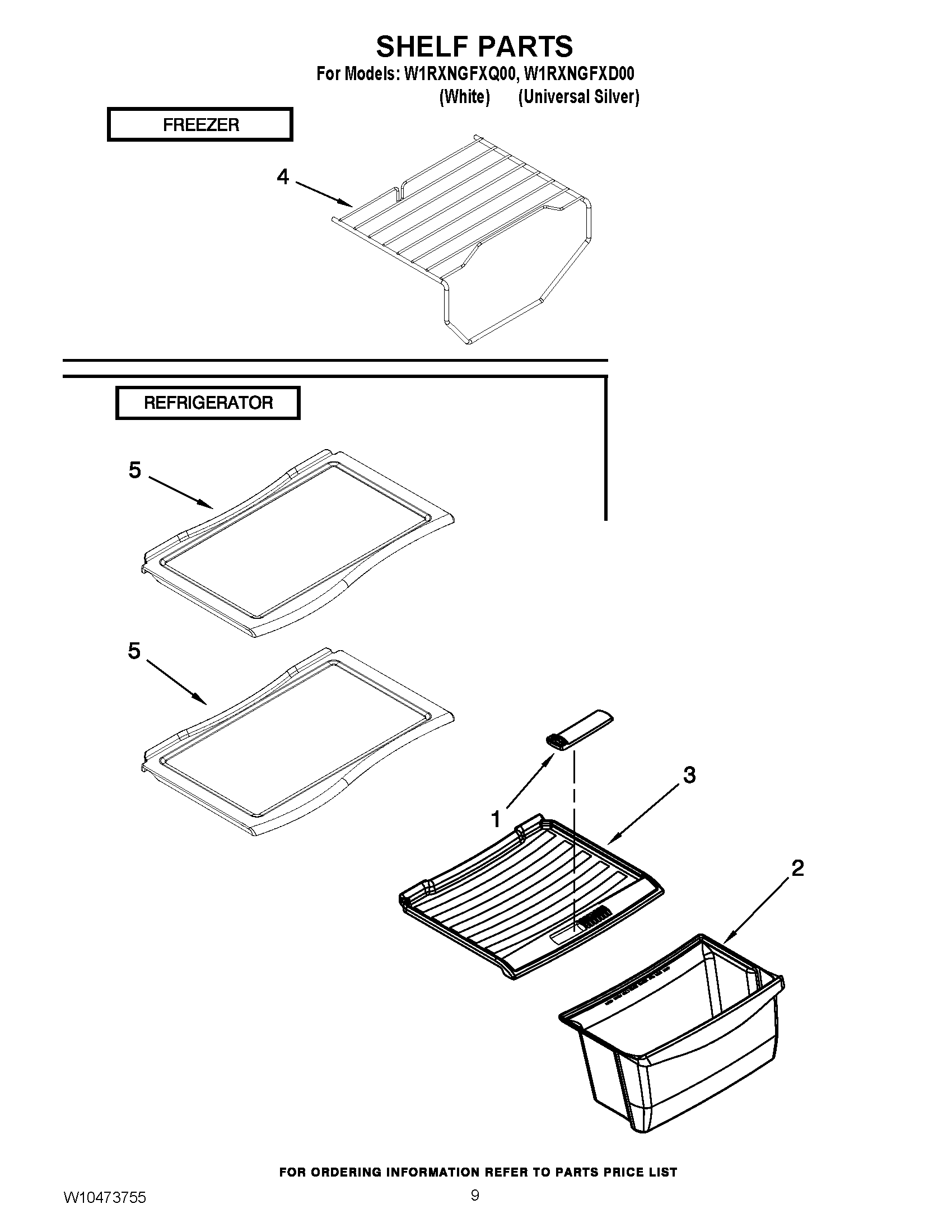 SHELF PARTS
For Models: W1RXNGFXQ00, W1RXNGFXD00
(White) (Universal Silver)

FREEZER

4

REFRIGERATOR

5

5

1

3

2

FOR ORDERING INFORMATION REFER TO PARTS PRICE LIST

W10473755

9