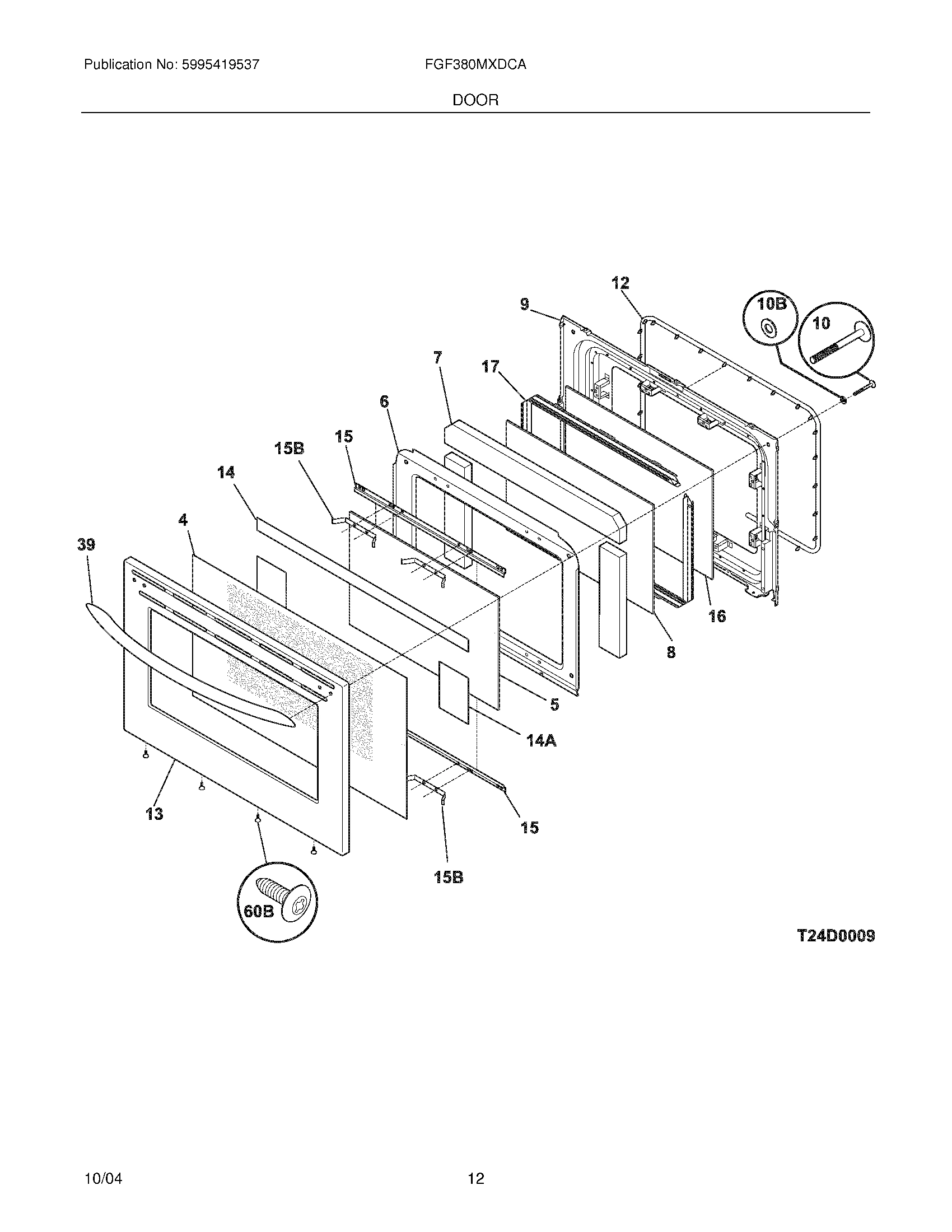 Publication No: 5995419537

FGF380MXDCA

DOOR

12
9
10B
10
7
17
6
15
15B
14
4
39
16
8
5
14A
13
15
15B
60B

T24D0009

10/04

12