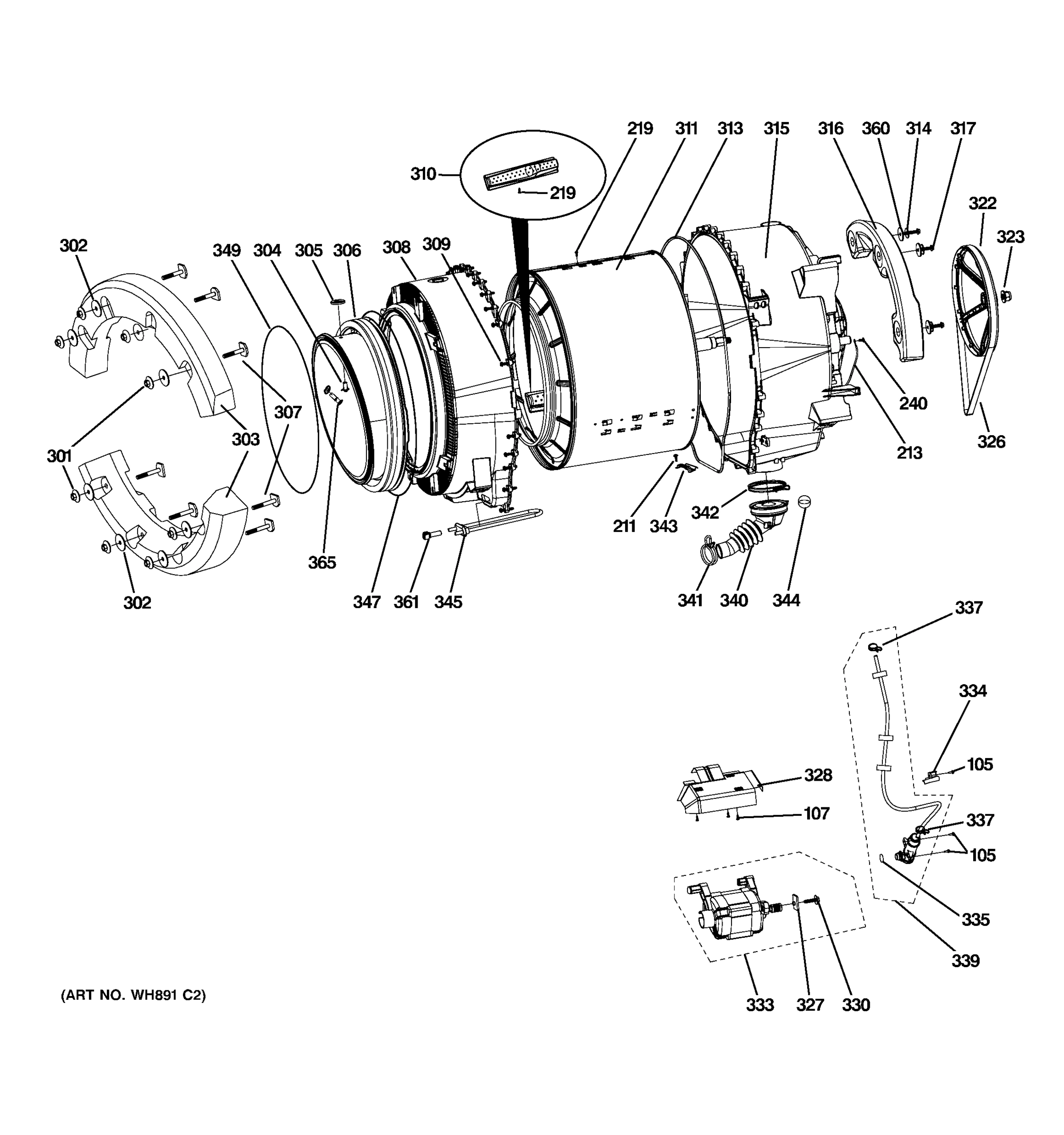 219 311 313 315 316 360 314 317

310

219

322

323

302

349 304 305 306 308 309

307

303

301

240

213

326

211 343

342

365

302

347 361 345

341 340 344

337

334

105

328

107

337

105

335

339

333 327 330

(ART NO. WH891 C2)