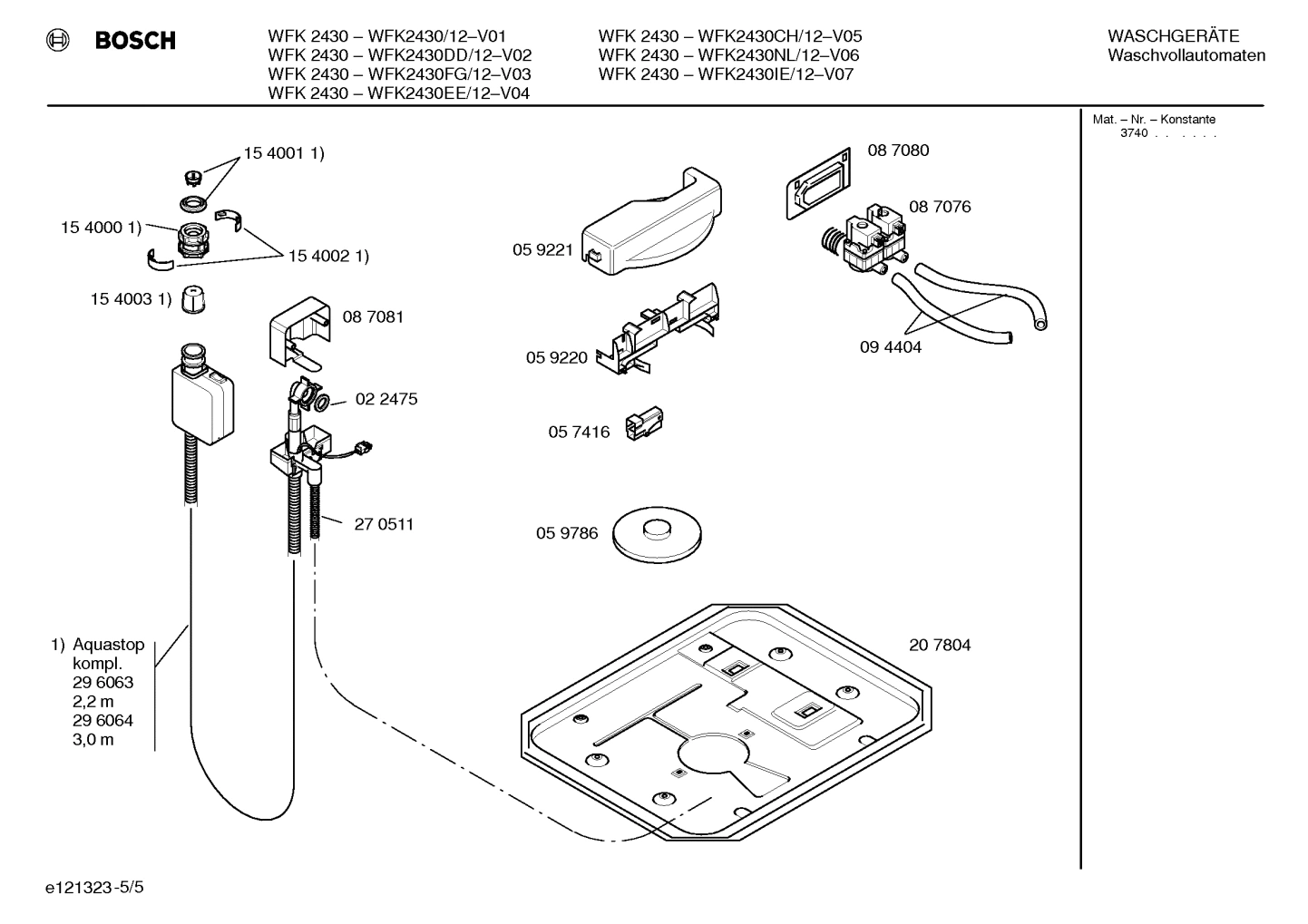 BOSCH

WFK 2430 – WFK2430/12–V01
WFK 2430 – WFK2430DD/12–V02
WFK 2430 – WFK2430FG/12–V03
WFK 2430 – WFK2430EE/12–V04

WFK 2430 – WFK2430CH/12–V05
WFK 2430 – WFK2430NL/12–V06
WFK 2430 – WFK2430IE/12–V07

WASCHGERÄTE
Waschvollautomaten

Mat. – Nr. – Konstante
3740 . . . . . .

15 4001 1)
15 4000 1)
15 4002 1)
15 4003 1)
08 7081
02 2475
27 0511
05 9221
05 9220
05 7416
05 9786
08 7080
08 7076
09 4404
20 7804

1) Aquastop
kompl.
29 6063
2,2 m
29 6064
3,0 m

e121323-5/5