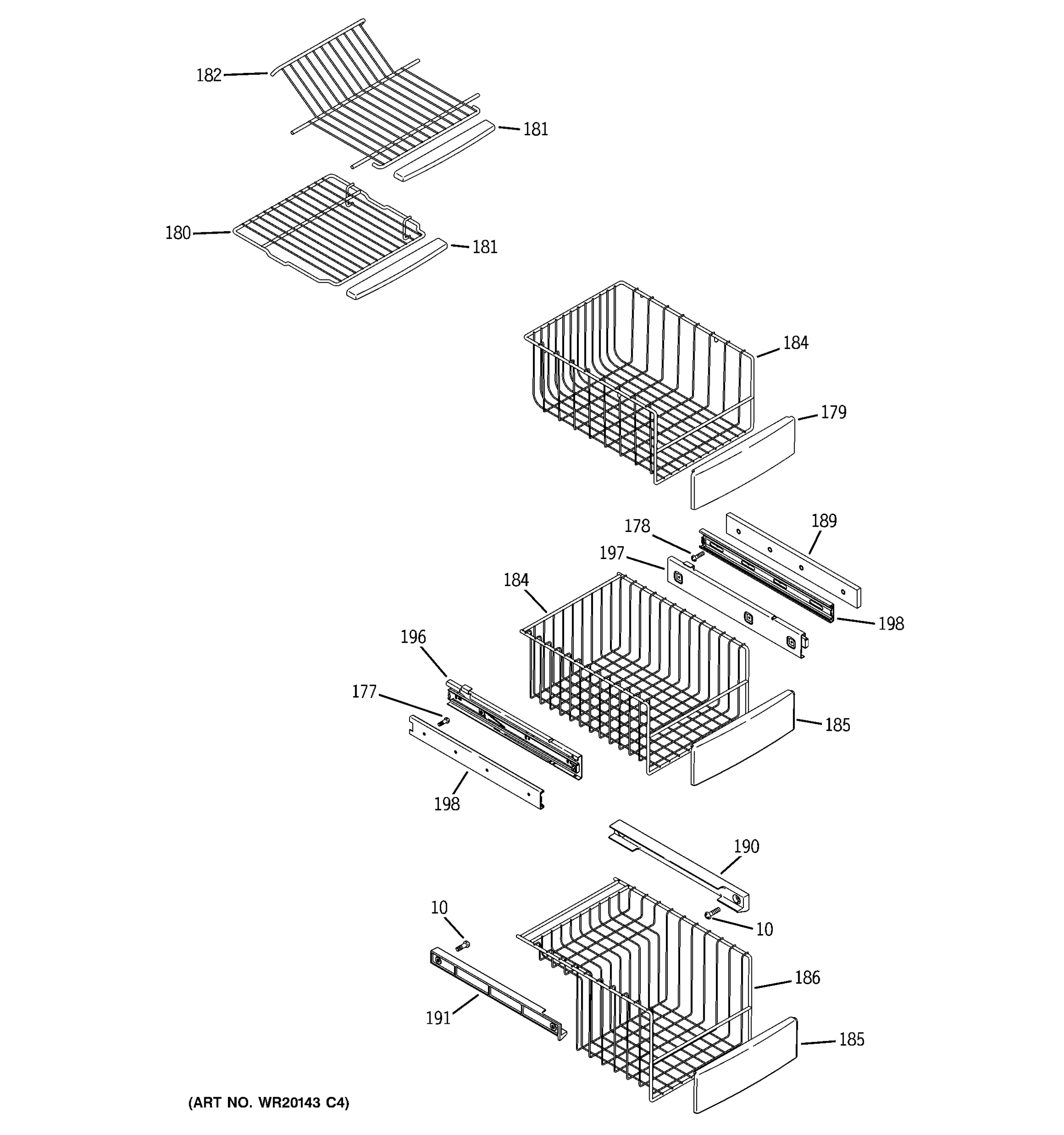 182
181
180
181
184
179
178
189
197
184
198
196
177
185
198
190
10
10
186
191
185
(ART NO. WR20143 C4)