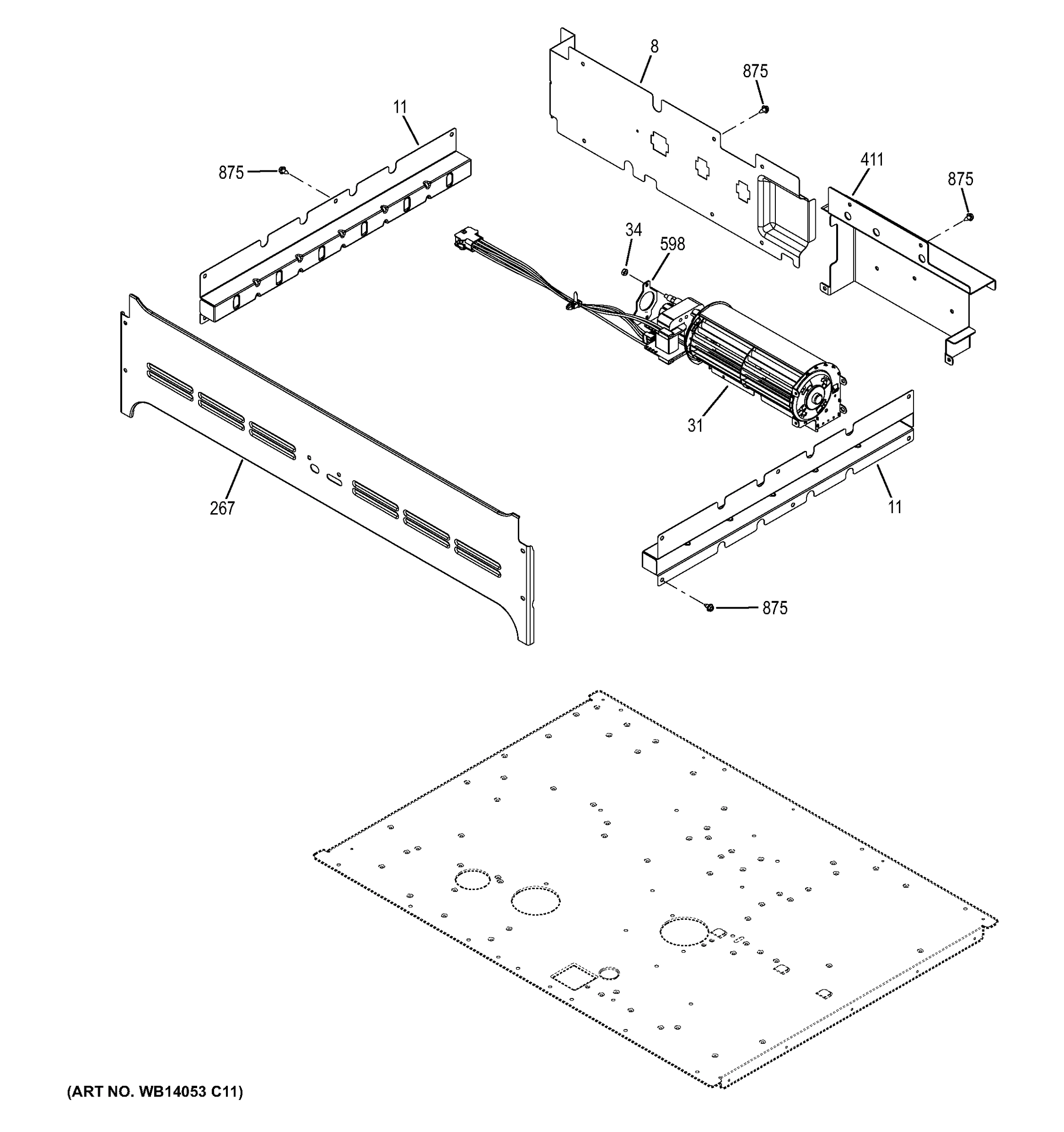 8
875
11
875
411
875
34
598
31
267
11
875
(ART NO. WB14053 C11)