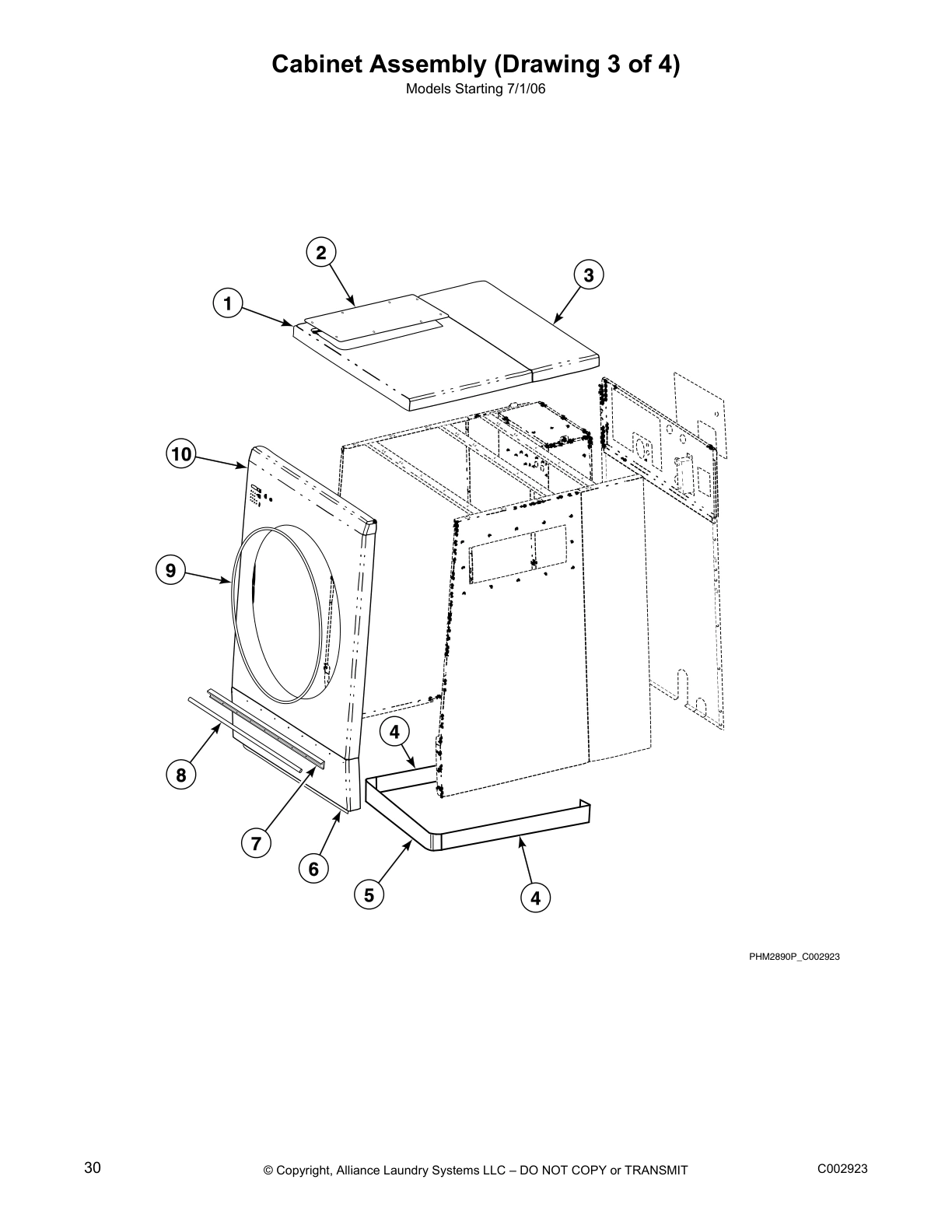 Cabinet Assembly (Drawing 3 of 4)
Models Starting 7/1/06

2
3
1
10
9
4
8
7
6
5
4

PHM2890P_C002923

30
© Copyright, Alliance Laundry Systems LLC – DO NOT COPY or TRANSMIT
C002923