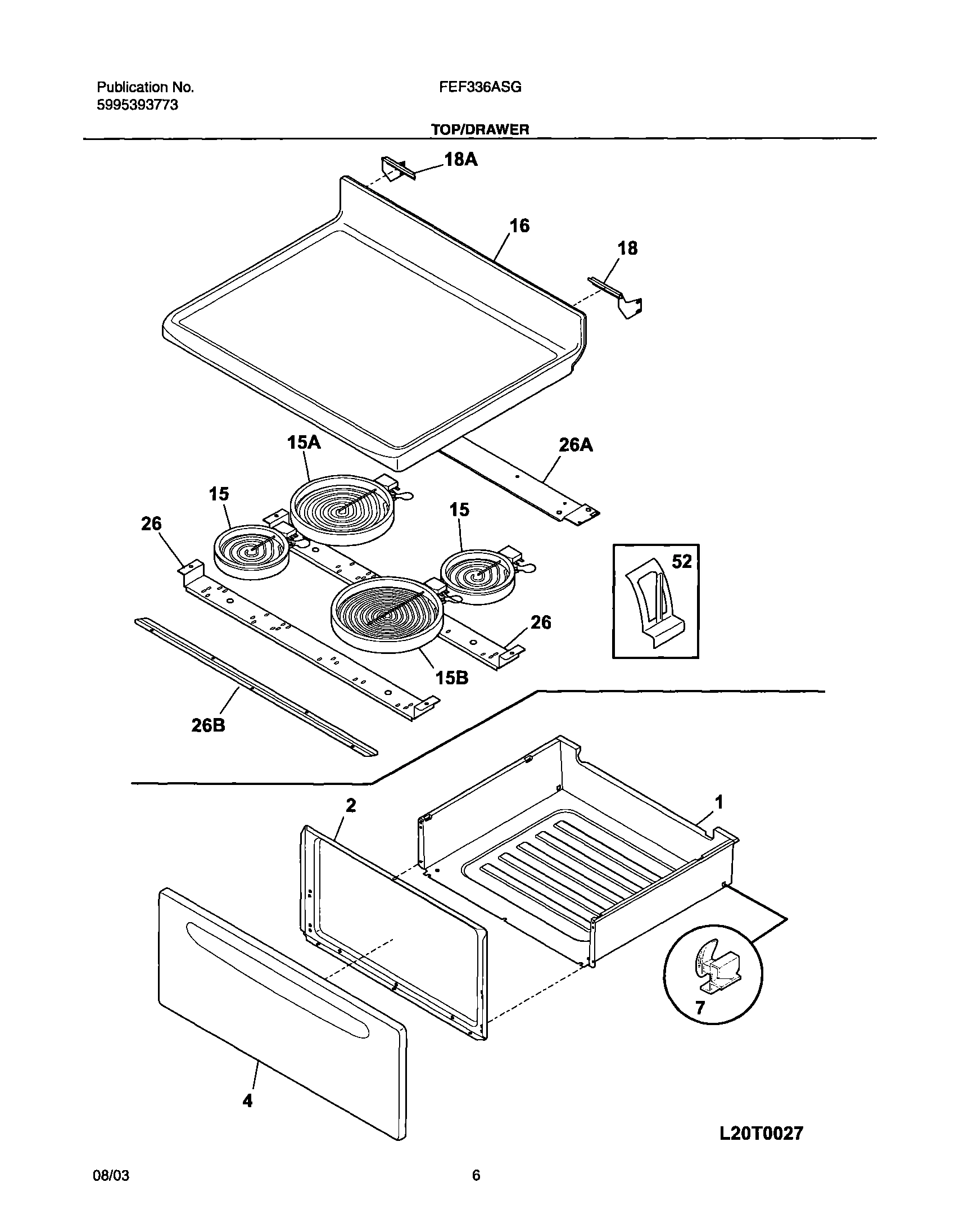 Publication No.
5995393773

FEF336ASG

TOP/DRAWER

18A
16
18
15A
26A
15
15
26
52
26
15B
26B
2
1
7
4

L20T0027

08/03

6