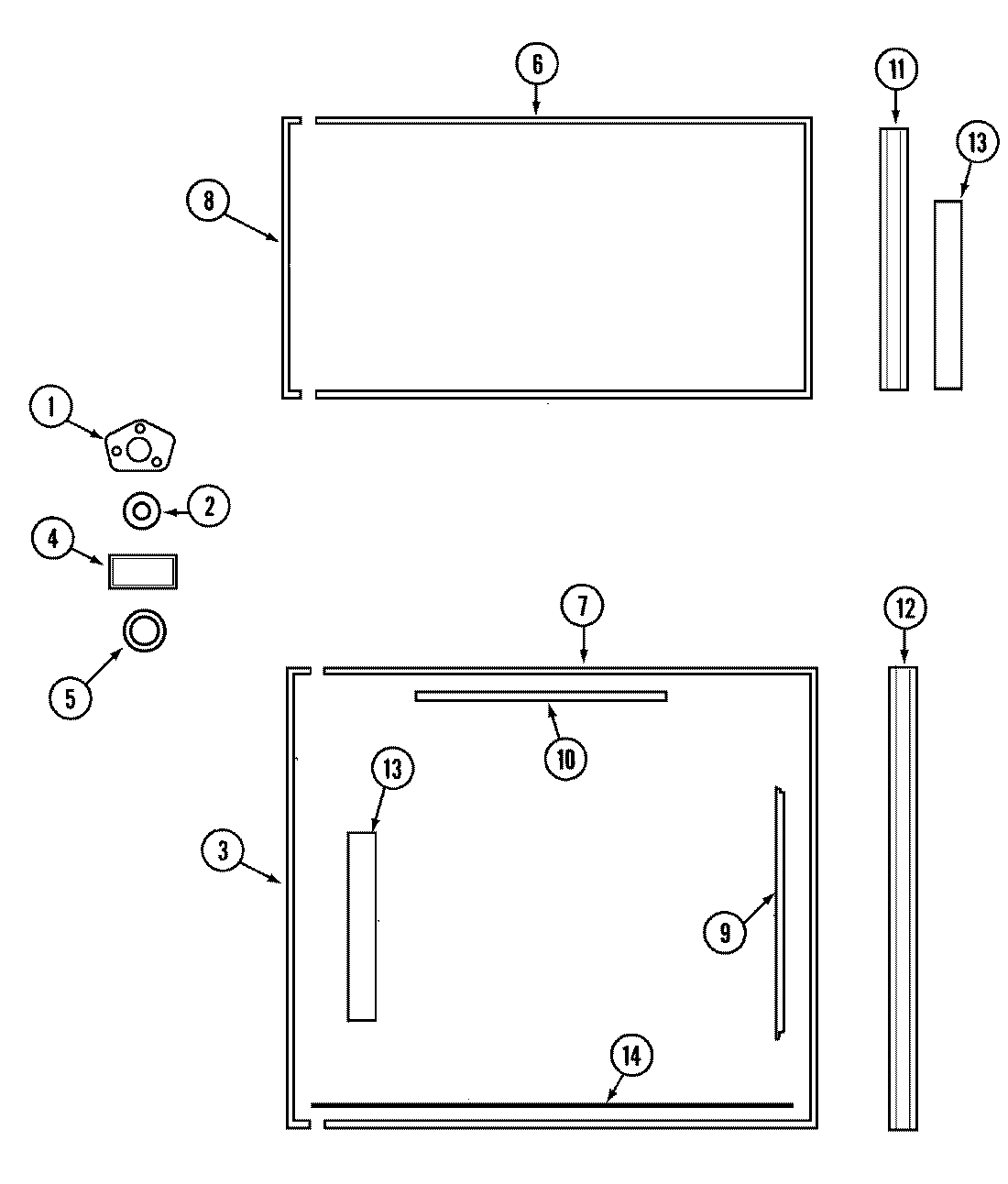 6
11
13
8
1
2
4
5
7
12
10
13
3
9
14