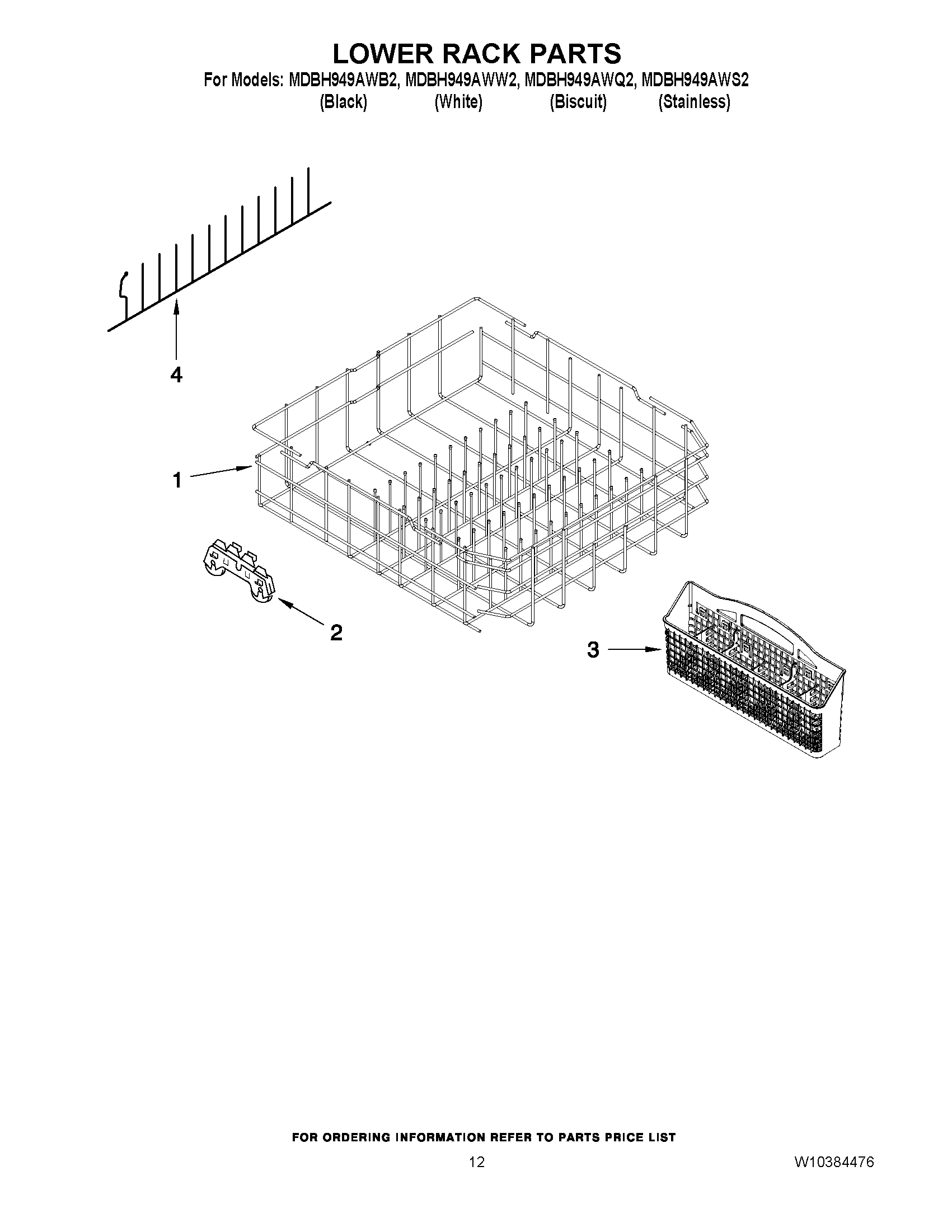 LOWER RACK PARTS
For Models: MDBH949AWB2, MDBH949AWW2, MDBH949AWQ2, MDBH949AWS2
(Black) (White) (Biscuit) (Stainless)

4

1

2

3

FOR ORDERING INFORMATION REFER TO PARTS PRICE LIST

12

W10384476