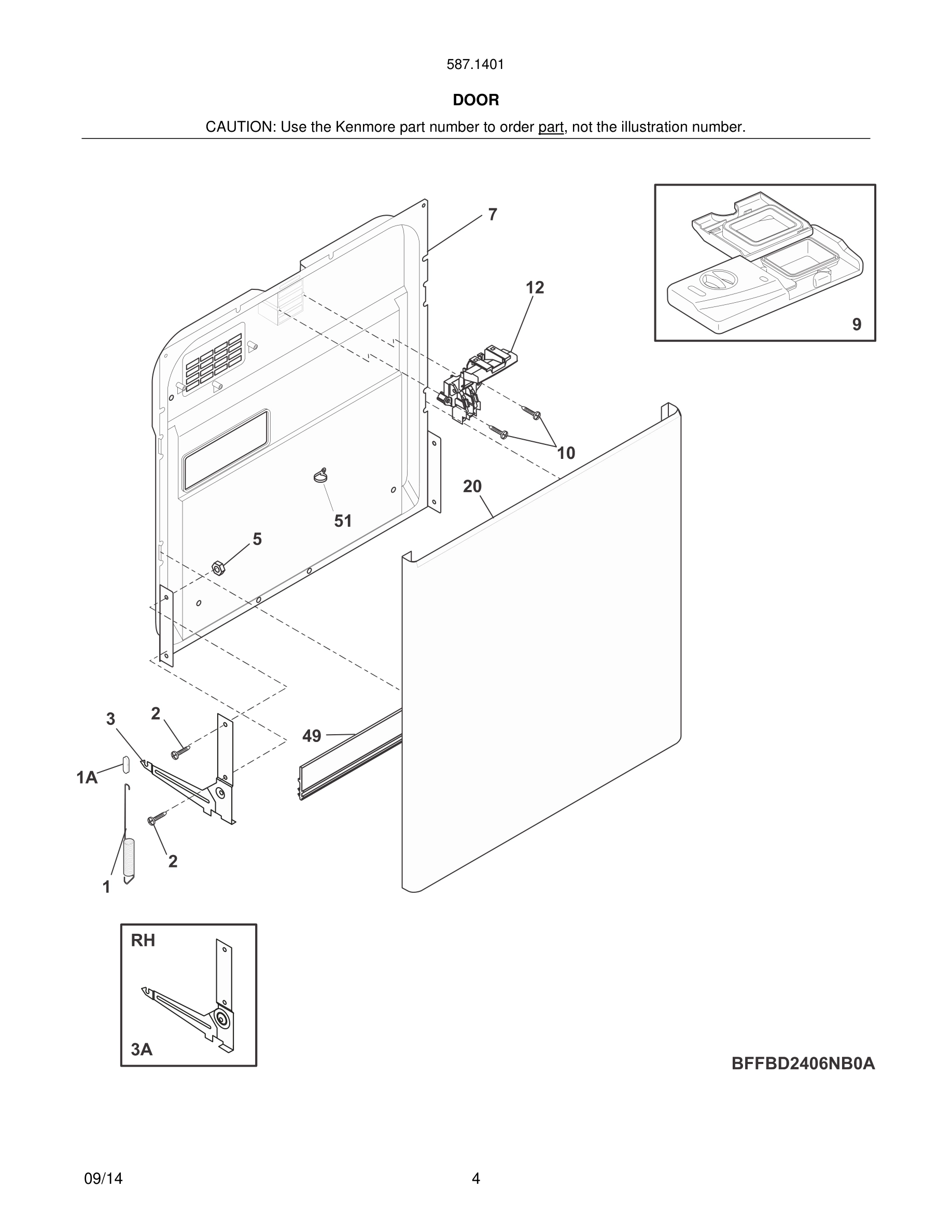 587.1401

DOOR

CAUTION: Use the Kenmore part number to order part, not the illustration number.

7

12

9

10

20

51

5

3

2

49

1A

2

1

RH

3A

BFFBD2406NB0A

09/14

4